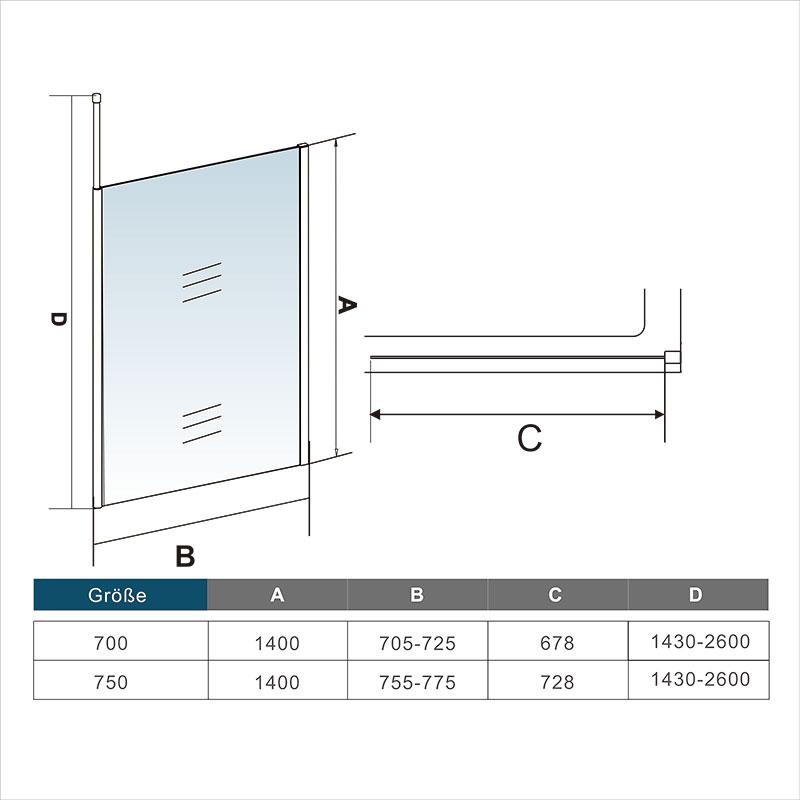 D

A

B

C

| Größe | A | B | C | D |
|---|---|---|---|---|
| 700 | 1400 | 705-725 | 678 | 1430-2600 |
| 750 | 1400 | 755-775 | 728 | 1430-2600 |