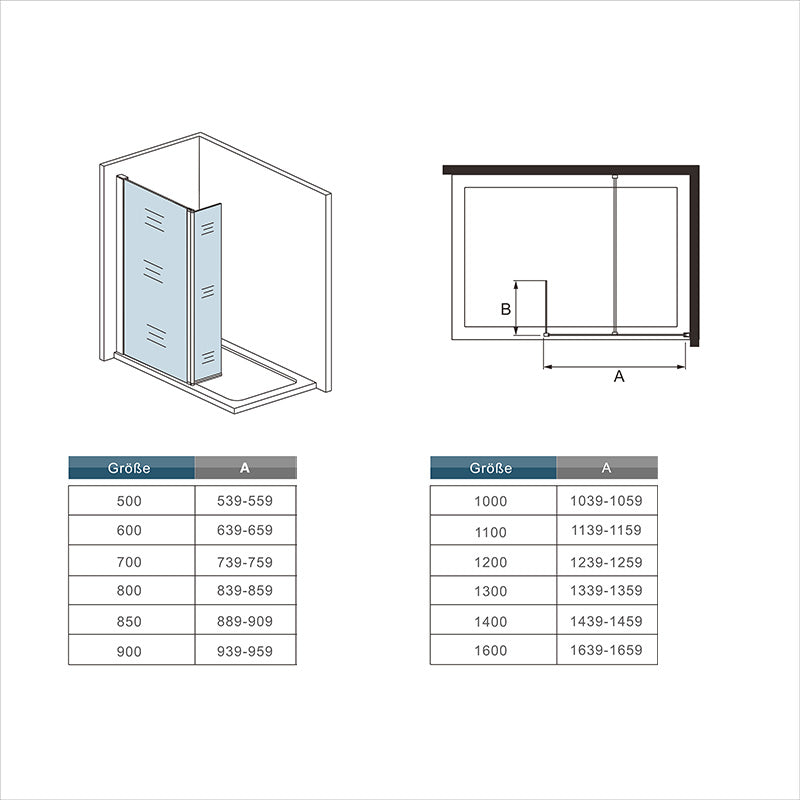 B

A

| Größe | A |
|---|---|
| 500 | 539-559 |
| 600 | 639-659 |
| 700 | 739-759 |
| 800 | 839-859 |
| 850 | 889-909 |
| 900 | 939-959 |

| Größe | A |
|---|---|
| 1000 | 1039-1059 |
| 1100 | 1139-1159 |
| 1200 | 1239-1259 |
| 1300 | 1339-1359 |
| 1400 | 1439-1459 |
| 1600 | 1639-1659 |