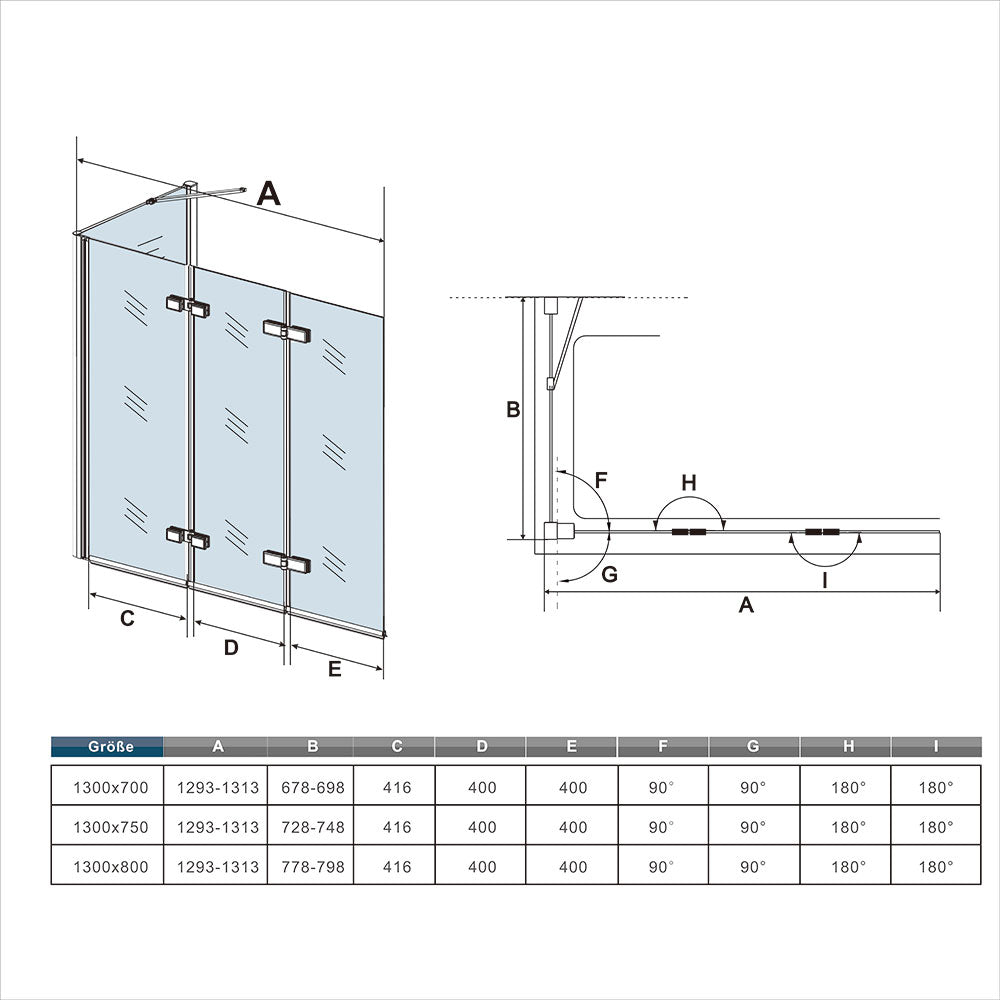 A

C

D

E

B

F

H

G

I

A

| Größe | A | B | C | D | E | F | G | H | I |
|---|---|---|---|---|---|---|---|---|---|
| 1300x700 | 1293-1313 | 678-698 | 416 | 400 | 400 | 90° | 90° | 180° | 180° |
| 1300x750 | 1293-1313 | 728-748 | 416 | 400 | 400 | 90° | 90° | 180° | 180° |
| 1300x800 | 1293-1313 | 778-798 | 416 | 400 | 400 | 90° | 90° | 180° | 180° |