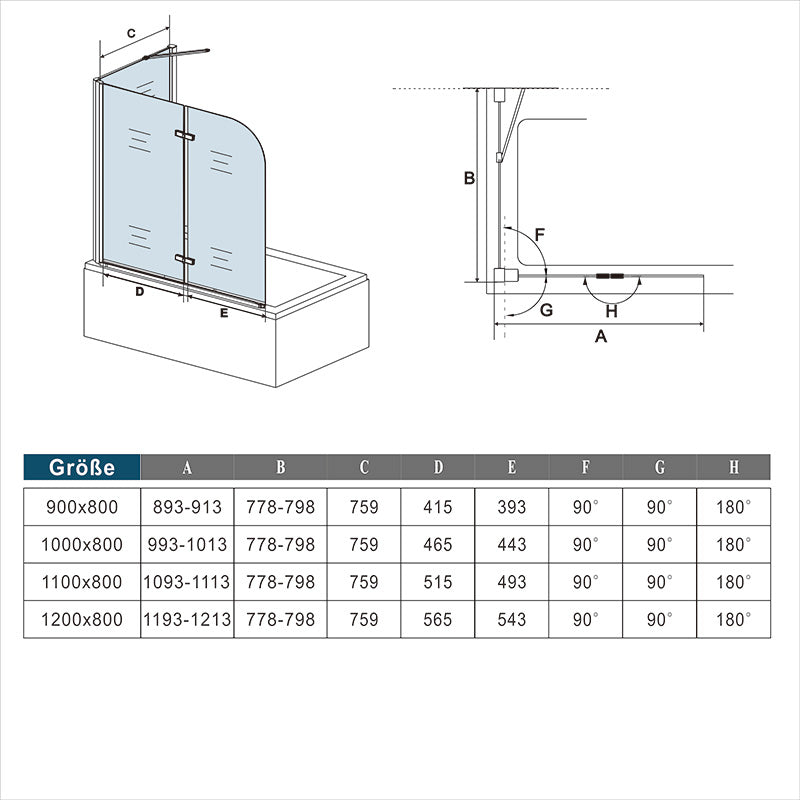 C

D

E

B

F

G

H

A

| Größe | A | B | C | D | E | F | G | H |
|---|---|---|---|---|---|---|---|---|
| 900x800 | 893-913 | 778-798 | 759 | 415 | 393 | 90° | 90° | 180° |
| 1000x800 | 993-1013 | 778-798 | 759 | 465 | 443 | 90° | 90° | 180° |
| 1100x800 | 1093-1113 | 778-798 | 759 | 515 | 493 | 90° | 90° | 180° |
| 1200x800 | 1193-1213 | 778-798 | 759 | 565 | 543 | 90° | 90° | 180° |