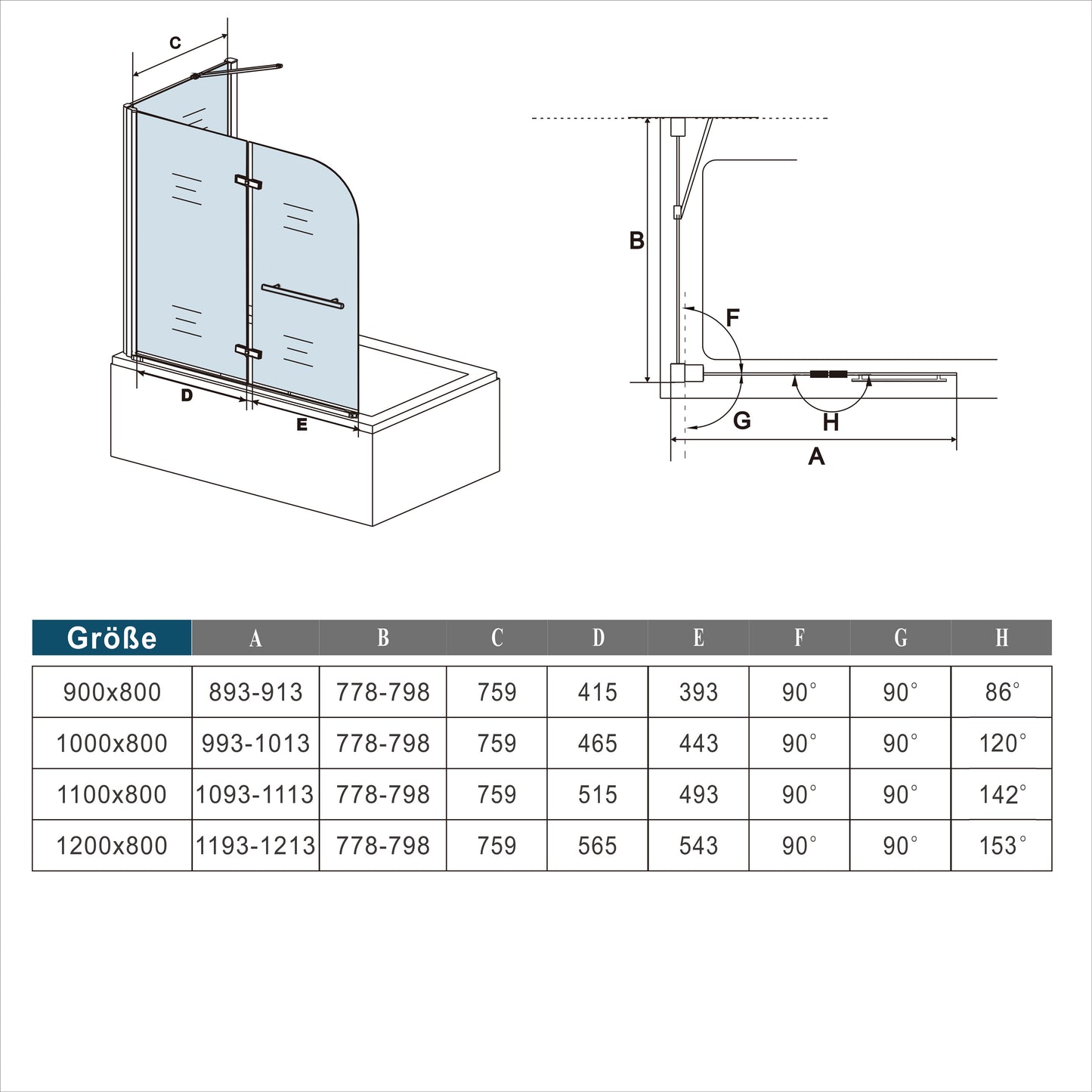 C

D

E

B

F

G

H

A

| Größe | A | B | C | D | E | F | G | H |
|---|---|---|---|---|---|---|---|---|
| 900x800 | 893-913 | 778-798 | 759 | 415 | 393 | 90° | 90° | 86° |
| 1000x800 | 993-1013 | 778-798 | 759 | 465 | 443 | 90° | 90° | 120° |
| 1100x800 | 1093-1113 | 778-798 | 759 | 515 | 493 | 90° | 90° | 142° |
| 1200x800 | 1193-1213 | 778-798 | 759 | 565 | 543 | 90° | 90° | 153° |