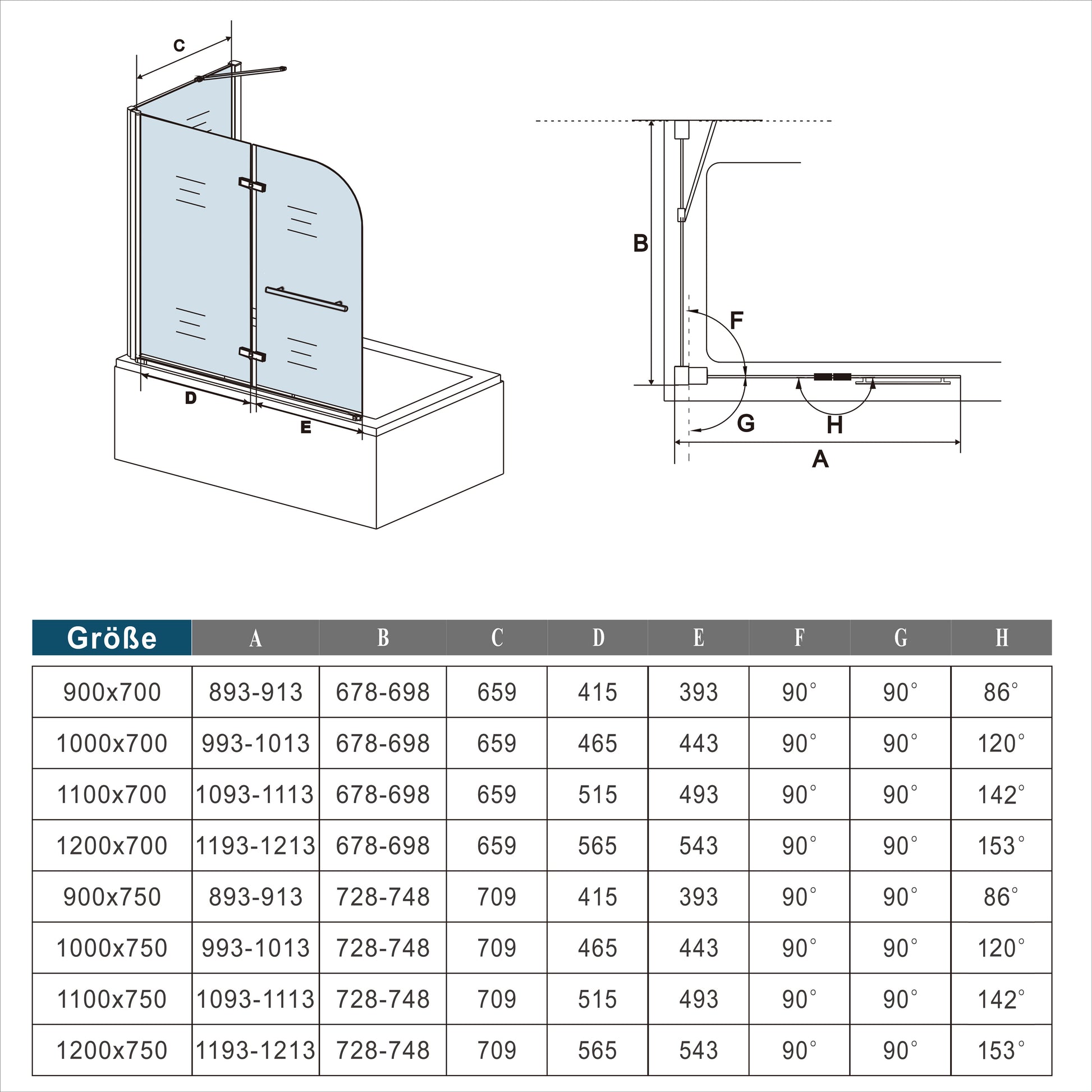 C

D

E

B

F

G

H

A

| Größe | A | B | C | D | E | F | G | H |
|---|---|---|---|---|---|---|---|---|
| 900x700 | 893-913 | 678-698 | 659 | 415 | 393 | 90° | 90° | 86° |
| 1000x700 | 993-1013 | 678-698 | 659 | 465 | 443 | 90° | 90° | 120° |
| 1100x700 | 1093-1113 | 678-698 | 659 | 515 | 493 | 90° | 90° | 142° |
| 1200x700 | 1193-1213 | 678-698 | 659 | 565 | 543 | 90° | 90° | 153° |
| 900x750 | 893-913 | 728-748 | 709 | 415 | 393 | 90° | 90° | 86° |
| 1000x750 | 993-1013 | 728-748 | 709 | 465 | 443 | 90° | 90° | 120° |
| 1100x750 | 1093-1113 | 728-748 | 709 | 515 | 493 | 90° | 90° | 142° |
| 1200x750 | 1193-1213 | 728-748 | 709 | 565 | 543 | 90° | 90° | 153° |