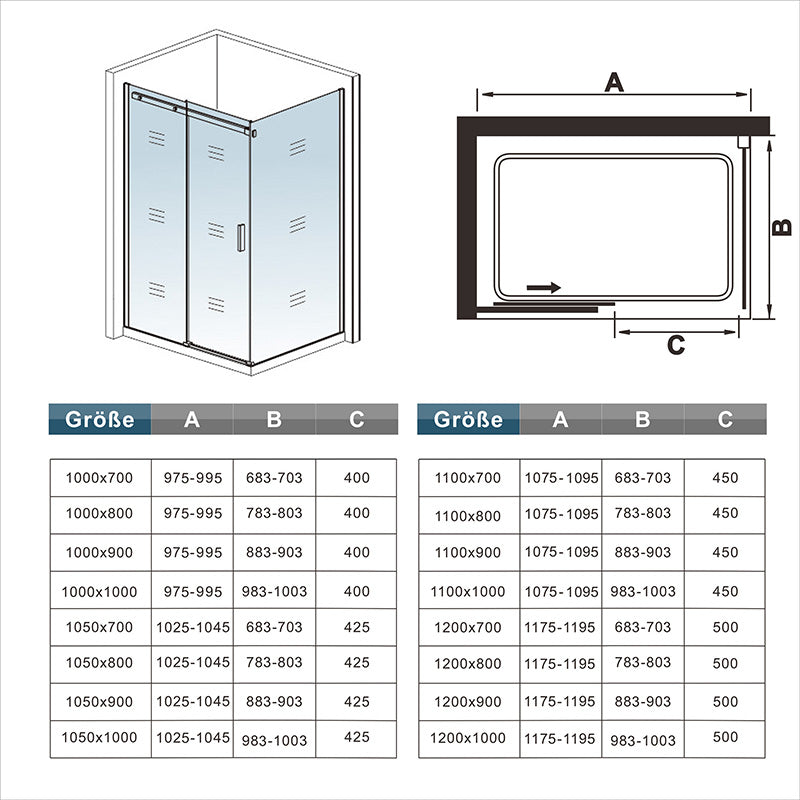 A

B

C

| Größe | A | B | C |
|---|---|---|---|
| 1000x700 | 975-995 | 683-703 | 400 |
| 1000x800 | 975-995 | 783-803 | 400 |
| 1000x900 | 975-995 | 883-903 | 400 |
| 1000x1000 | 975-995 | 983-1003 | 400 |
| 1050x700 | 1025-1045 | 683-703 | 425 |
| 1050x800 | 1025-1045 | 783-803 | 425 |
| 1050x900 | 1025-1045 | 883-903 | 425 |
| 1050x1000 | 1025-1045 | 983-1003 | 425 |

| Größe | A | B | C |
|---|---|---|---|
| 1100x700 | 1075-1095 | 683-703 | 450 |
| 1100x800 | 1075-1095 | 783-803 | 450 |
| 1100x900 | 1075-1095 | 883-903 | 450 |
| 1100x1000 | 1075-1095 | 983-1003 | 450 |
| 1200x700 | 1175-1195 | 683-703 | 500 |
| 1200x800 | 1175-1195 | 783-803 | 500 |
| 1200x900 | 1175-1195 | 883-903 | 500 |
| 1200x1000 | 1175-1195 | 983-1003 | 500 |