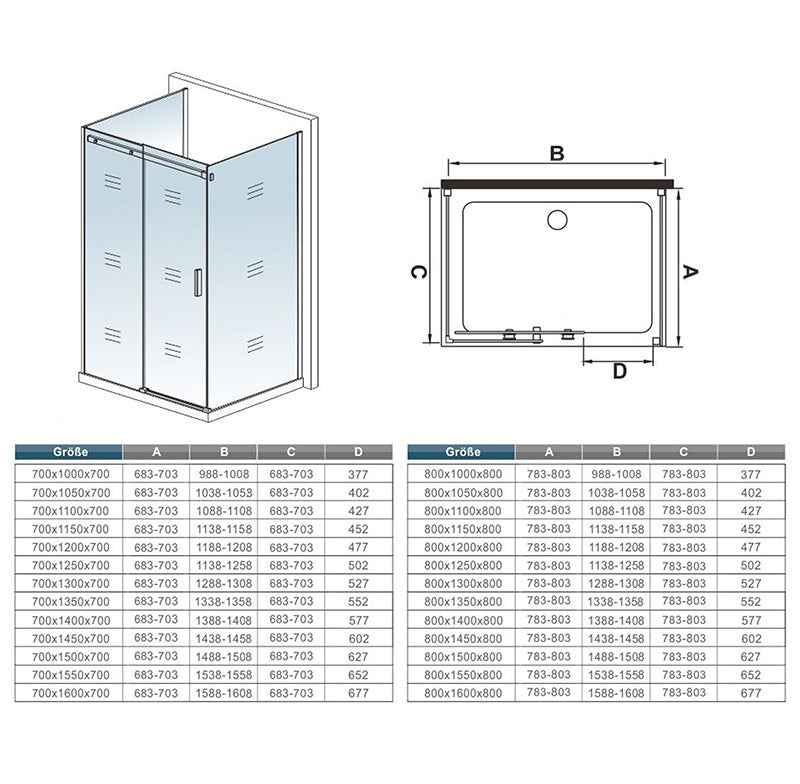 B

C

A

D

| Größe | A | B | C | D |
|---|---|---|---|---|
| 700x1000x700 | 683-703 | 988-1008 | 683-703 | 377 |
| 700x1050x700 | 683-703 | 1038-1053 | 683-703 | 402 |
| 700x1100x700 | 683-703 | 1088-1108 | 683-703 | 427 |
| 700x1150x700 | 683-703 | 1138-1158 | 683-703 | 452 |
| 700x1200x700 | 683-703 | 1188-1208 | 683-703 | 477 |
| 700x1250x700 | 683-703 | 1138-1258 | 683-703 | 502 |
| 700x1300x700 | 683-703 | 1288-1308 | 683-703 | 527 |
| 700x1350x700 | 683-703 | 1338-1358 | 683-703 | 552 |
| 700x1400x700 | 683-703 | 1388-1408 | 683-703 | 577 |
| 700x1450x700 | 683-703 | 1438-1458 | 683-703 | 602 |
| 700x1500x700 | 683-703 | 1488-1508 | 683-703 | 627 |
| 700x1550x700 | 683-703 | 1538-1558 | 683-703 | 652 |
| 700x1600x700 | 683-703 | 1588-1608 | 683-703 | 677 |

| Größe | A | B | C | D |
|---|---|---|---|---|
| 800x1000x800 | 783-803 | 988-1008 | 783-803 | 377 |
| 800x1050x800 | 783-803 | 1038-1058 | 783-803 | 402 |
| 800x1100x800 | 783-803 | 1088-1108 | 783-803 | 427 |
| 800x1150x800 | 783-803 | 1138-1158 | 783-803 | 452 |
| 800x1200x800 | 783-803 | 1188-1208 | 783-803 | 477 |
| 800x1250x800 | 783-803 | 1138-1258 | 783-803 | 502 |
| 800x1300x800 | 783-803 | 1288-1308 | 783-803 | 527 |
| 800x1350x800 | 783-803 | 1338-1358 | 783-803 | 552 |
| 800x1400x800 | 783-803 | 1388-1408 | 783-803 | 577 |
| 800x1450x800 | 783-803 | 1438-1458 | 783-803 | 602 |
| 800x1500x800 | 783-803 | 1488-1508 | 783-803 | 627 |
| 800x1550x800 | 783-803 | 1538-1558 | 783-803 | 652 |
| 800x1600x800 | 783-803 | 1588-1608 | 783-803 | 677 |