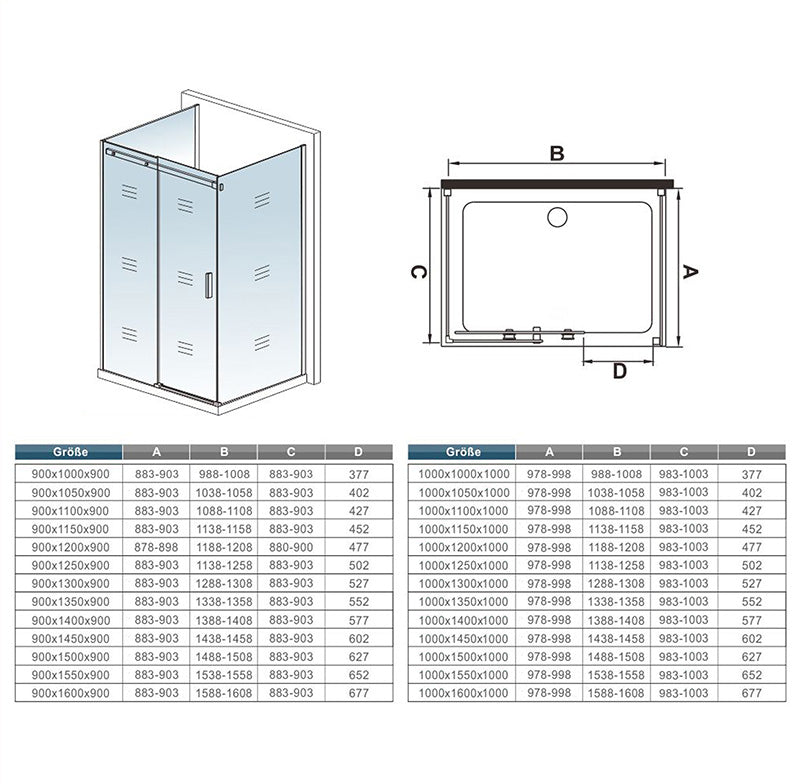 B

C

A

D

| Größe | A | B | C | D |
|---|---|---|---|---|
| 900x1000x900 | 883-903 | 988-1008 | 883-903 | 377 |
| 900x1050x900 | 883-903 | 1038-1058 | 883-903 | 402 |
| 900x1100x900 | 883-903 | 1088-1108 | 883-903 | 427 |
| 900x1150x900 | 883-903 | 1138-1158 | 883-903 | 452 |
| 900x1200x900 | 878-898 | 1188-1208 | 880-900 | 477 |
| 900x1250x900 | 883-903 | 1138-1258 | 883-903 | 502 |
| 900x1300x900 | 883-903 | 1288-1308 | 883-903 | 527 |
| 900x1350x900 | 883-903 | 1338-1358 | 883-903 | 552 |
| 900x1400x900 | 883-903 | 1388-1408 | 883-903 | 577 |
| 900x1450x900 | 883-903 | 1438-1458 | 883-903 | 602 |
| 900x1500x900 | 883-903 | 1488-1508 | 883-903 | 627 |
| 900x1550x900 | 883-903 | 1538-1558 | 883-903 | 652 |
| 900x1600x900 | 883-903 | 1588-1608 | 883-903 | 677 |

| Größe | A | B | C | D |
|---|---|---|---|---|
| 1000x1000x1000 | 978-998 | 988-1008 | 983-1003 | 377 |
| 1000x1050x1000 | 978-998 | 1038-1058 | 983-1003 | 402 |
| 1000x1100x1000 | 978-998 | 1088-1108 | 983-1003 | 427 |
| 1000x1150x1000 | 978-998 | 1138-1158 | 983-1003 | 452 |
| 1000x1200x1000 | 978-998 | 1188-1208 | 983-1003 | 477 |
| 1000x1250x1000 | 978-998 | 1138-1258 | 983-1003 | 502 |
| 1000x1300x1000 | 978-998 | 1288-1308 | 983-1003 | 527 |
| 1000x1350x1000 | 978-998 | 1338-1358 | 983-1003 | 552 |
| 1000x1400x1000 | 978-998 | 1388-1408 | 983-1003 | 577 |
| 1000x1450x1000 | 978-998 | 1438-1458 | 983-1003 | 602 |
| 1000x1500x1000 | 978-998 | 1488-1508 | 983-1003 | 627 |
| 1000x1550x1000 | 978-998 | 1538-1558 | 983-1003 | 652 |
| 1000x1600x1000 | 978-998 | 1588-1608 | 983-1003 | 677 |