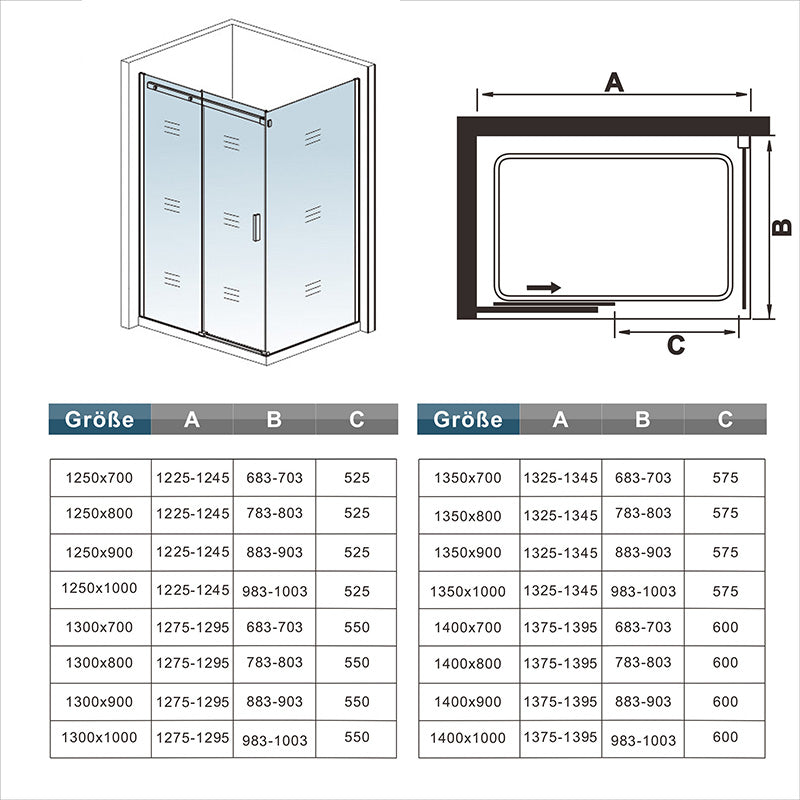 A

B

C

| Größe | A | B | C |
|---|---|---|---|
| 1250x700 | 1225-1245 | 683-703 | 525 |
| 1250x800 | 1225-1245 | 783-803 | 525 |
| 1250x900 | 1225-1245 | 883-903 | 525 |
| 1250x1000 | 1225-1245 | 983-1003 | 525 |
| 1300x700 | 1275-1295 | 683-703 | 550 |
| 1300x800 | 1275-1295 | 783-803 | 550 |
| 1300x900 | 1275-1295 | 883-903 | 550 |
| 1300x1000 | 1275-1295 | 983-1003 | 550 |

| Größe | A | B | C |
|---|---|---|---|
| 1350x700 | 1325-1345 | 683-703 | 575 |
| 1350x800 | 1325-1345 | 783-803 | 575 |
| 1350x900 | 1325-1345 | 883-903 | 575 |
| 1350x1000 | 1325-1345 | 983-1003 | 575 |
| 1400x700 | 1375-1395 | 683-703 | 600 |
| 1400x800 | 1375-1395 | 783-803 | 600 |
| 1400x900 | 1375-1395 | 883-903 | 600 |
| 1400x1000 | 1375-1395 | 983-1003 | 600 |