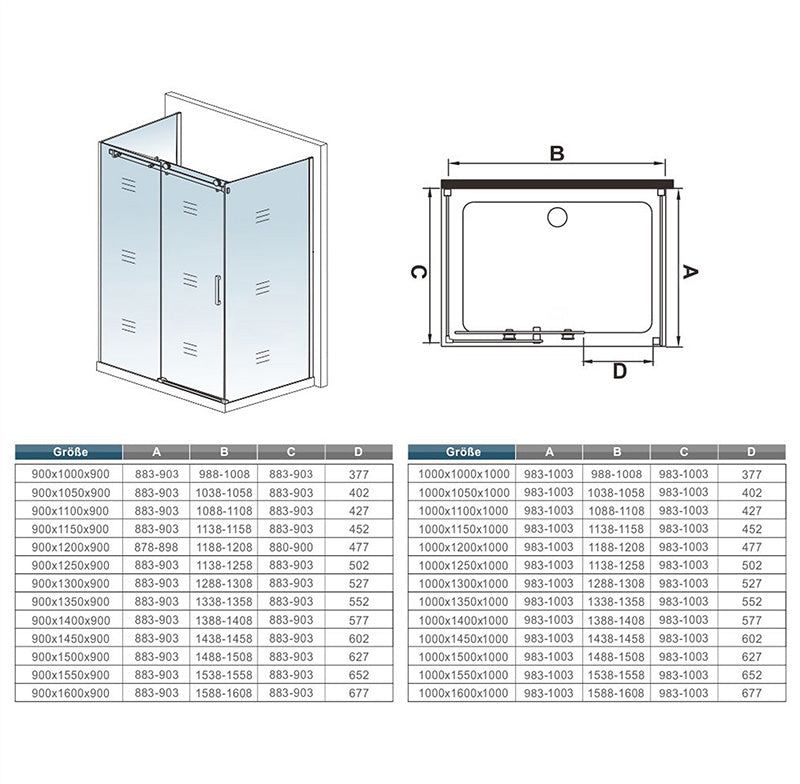 B

C

A

D

| Größe | A | B | C | D |
|---|---|---|---|---|
| 900x1000x900 | 883-903 | 988-1008 | 883-903 | 377 |
| 900x1050x900 | 883-903 | 1038-1058 | 883-903 | 402 |
| 900x1100x900 | 883-903 | 1088-1108 | 883-903 | 427 |
| 900x1150x900 | 883-903 | 1138-1158 | 883-903 | 452 |
| 900x1200x900 | 878-898 | 1188-1208 | 880-900 | 477 |
| 900x1250x900 | 883-903 | 1138-1258 | 883-903 | 502 |
| 900x1300x900 | 883-903 | 1288-1308 | 883-903 | 527 |
| 900x1350x900 | 883-903 | 1338-1358 | 883-903 | 552 |
| 900x1400x900 | 883-903 | 1388-1408 | 883-903 | 577 |
| 900x1450x900 | 883-903 | 1438-1458 | 883-903 | 602 |
| 900x1500x900 | 883-903 | 1488-1508 | 883-903 | 627 |
| 900x1550x900 | 883-903 | 1538-1558 | 883-903 | 652 |
| 900x1600x900 | 883-903 | 1588-1608 | 883-903 | 677 |

| Größe | A | B | C | D |
|---|---|---|---|---|
| 1000x1000x1000 | 983-1003 | 988-1008 | 983-1003 | 377 |
| 1000x1050x1000 | 983-1003 | 1038-1058 | 983-1003 | 402 |
| 1000x1100x1000 | 983-1003 | 1088-1108 | 983-1003 | 427 |
| 1000x1150x1000 | 983-1003 | 1138-1158 | 983-1003 | 452 |
| 1000x1200x1000 | 983-1003 | 1188-1208 | 983-1003 | 477 |
| 1000x1250x1000 | 983-1003 | 1138-1258 | 983-1003 | 502 |
| 1000x1300x1000 | 983-1003 | 1288-1308 | 983-1003 | 527 |
| 1000x1350x1000 | 983-1003 | 1338-1358 | 983-1003 | 552 |
| 1000x1400x1000 | 983-1003 | 1388-1408 | 983-1003 | 577 |
| 1000x1450x1000 | 983-1003 | 1438-1458 | 983-1003 | 602 |
| 1000x1500x1000 | 983-1003 | 1488-1508 | 983-1003 | 627 |
| 1000x1550x1000 | 983-1003 | 1538-1558 | 983-1003 | 652 |
| 1000x1600x1000 | 983-1003 | 1588-1608 | 983-1003 | 677 |