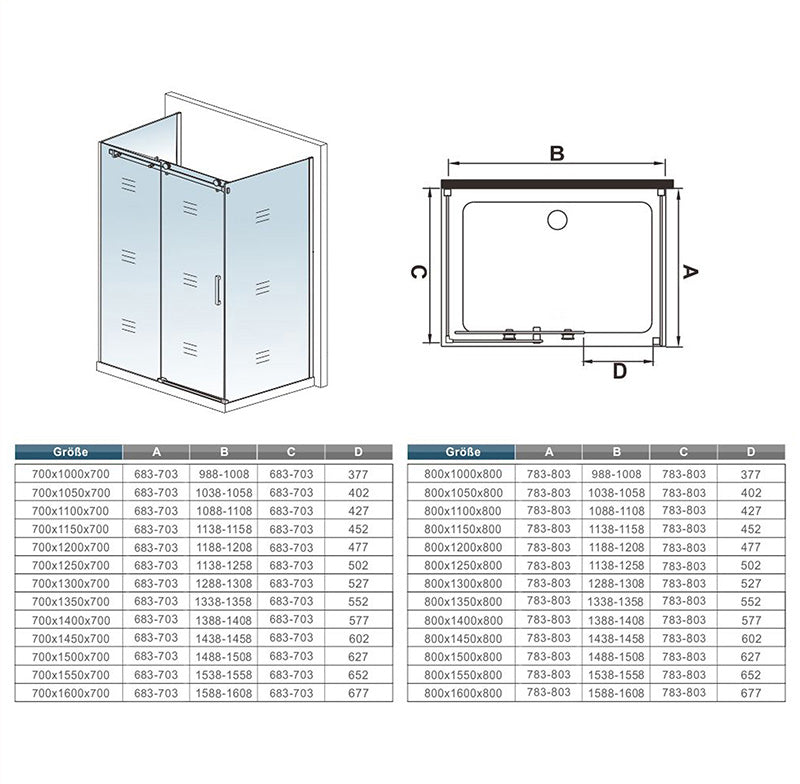 B

C

A

D

| Größe | A | B | C | D |
|---|---|---|---|---|
| 700x1000x700 | 683-703 | 988-1008 | 683-703 | 377 |
| 700x1050x700 | 683-703 | 1038-1058 | 683-703 | 402 |
| 700x1100x700 | 683-703 | 1088-1108 | 683-703 | 427 |
| 700x1150x700 | 683-703 | 1138-1158 | 683-703 | 452 |
| 700x1200x700 | 683-703 | 1188-1208 | 683-703 | 477 |
| 700x1250x700 | 683-703 | 1138-1258 | 683-703 | 502 |
| 700x1300x700 | 683-703 | 1288-1308 | 683-703 | 527 |
| 700x1350x700 | 683-703 | 1338-1358 | 683-703 | 552 |
| 700x1400x700 | 683-703 | 1388-1408 | 683-703 | 577 |
| 700x1450x700 | 683-703 | 1438-1458 | 683-703 | 602 |
| 700x1500x700 | 683-703 | 1488-1508 | 683-703 | 627 |
| 700x1550x700 | 683-703 | 1538-1558 | 683-703 | 652 |
| 700x1600x700 | 683-703 | 1588-1608 | 683-703 | 677 |

| Größe | A | B | C | D |
|---|---|---|---|---|
| 800x1000x800 | 783-803 | 988-1008 | 783-803 | 377 |
| 800x1050x800 | 783-803 | 1038-1058 | 783-803 | 402 |
| 800x1100x800 | 783-803 | 1088-1108 | 783-803 | 427 |
| 800x1150x800 | 783-803 | 1138-1158 | 783-803 | 452 |
| 800x1200x800 | 783-803 | 1188-1208 | 783-803 | 477 |
| 800x1250x800 | 783-803 | 1138-1258 | 783-803 | 502 |
| 800x1300x800 | 783-803 | 1288-1308 | 783-803 | 527 |
| 800x1350x800 | 783-803 | 1338-1358 | 783-803 | 552 |
| 800x1400x800 | 783-803 | 1388-1408 | 783-803 | 577 |
| 800x1450x800 | 783-803 | 1438-1458 | 783-803 | 602 |
| 800x1500x800 | 783-803 | 1488-1508 | 783-803 | 627 |
| 800x1550x800 | 783-803 | 1538-1558 | 783-803 | 652 |
| 800x1600x800 | 783-803 | 1588-1608 | 783-803 | 677 |