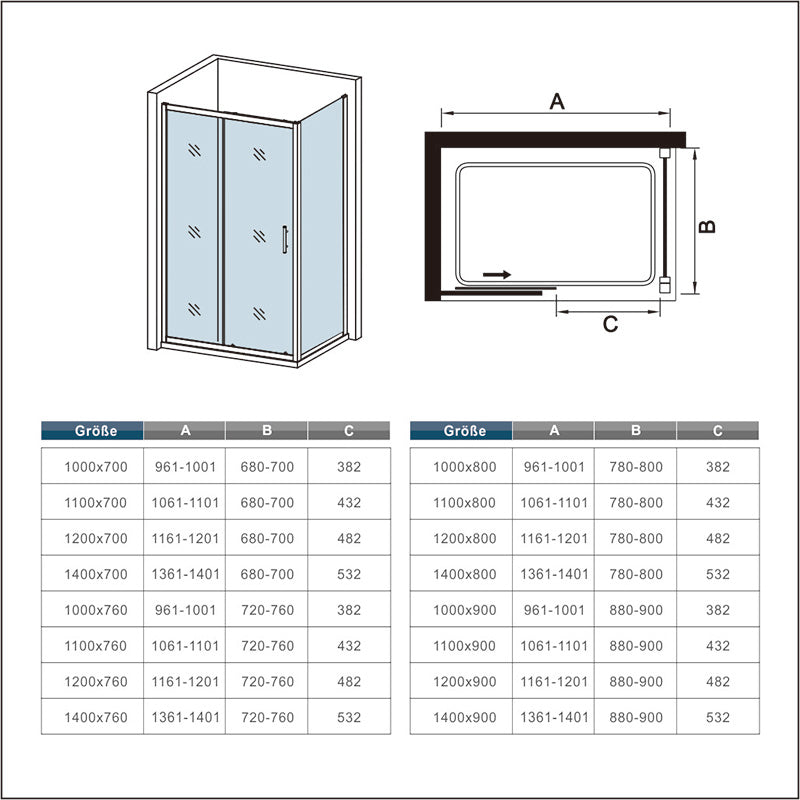 A

B

C

| Größe | A | B | C |
|---|---|---|---|
| 1000x700 | 961-1001 | 680-700 | 382 |
| 1100x700 | 1061-1101 | 680-700 | 432 |
| 1200x700 | 1161-1201 | 680-700 | 482 |
| 1400x700 | 1361-1401 | 680-700 | 532 |
| 1000x760 | 961-1001 | 720-760 | 382 |
| 1100x760 | 1061-1101 | 720-760 | 432 |
| 1200x760 | 1161-1201 | 720-760 | 482 |
| 1400x760 | 1361-1401 | 720-760 | 532 |

| Größe | A | B | C |
|---|---|---|---|
| 1000x800 | 961-1001 | 780-800 | 382 |
| 1100x800 | 1061-1101 | 780-800 | 432 |
| 1200x800 | 1161-1201 | 780-800 | 482 |
| 1400x800 | 1361-1401 | 780-800 | 532 |
| 1000x900 | 961-1001 | 880-900 | 382 |
| 1100x900 | 1061-1101 | 880-900 | 432 |
| 1200x900 | 1161-1201 | 880-900 | 482 |
| 1400x900 | 1361-1401 | 880-900 | 532 |