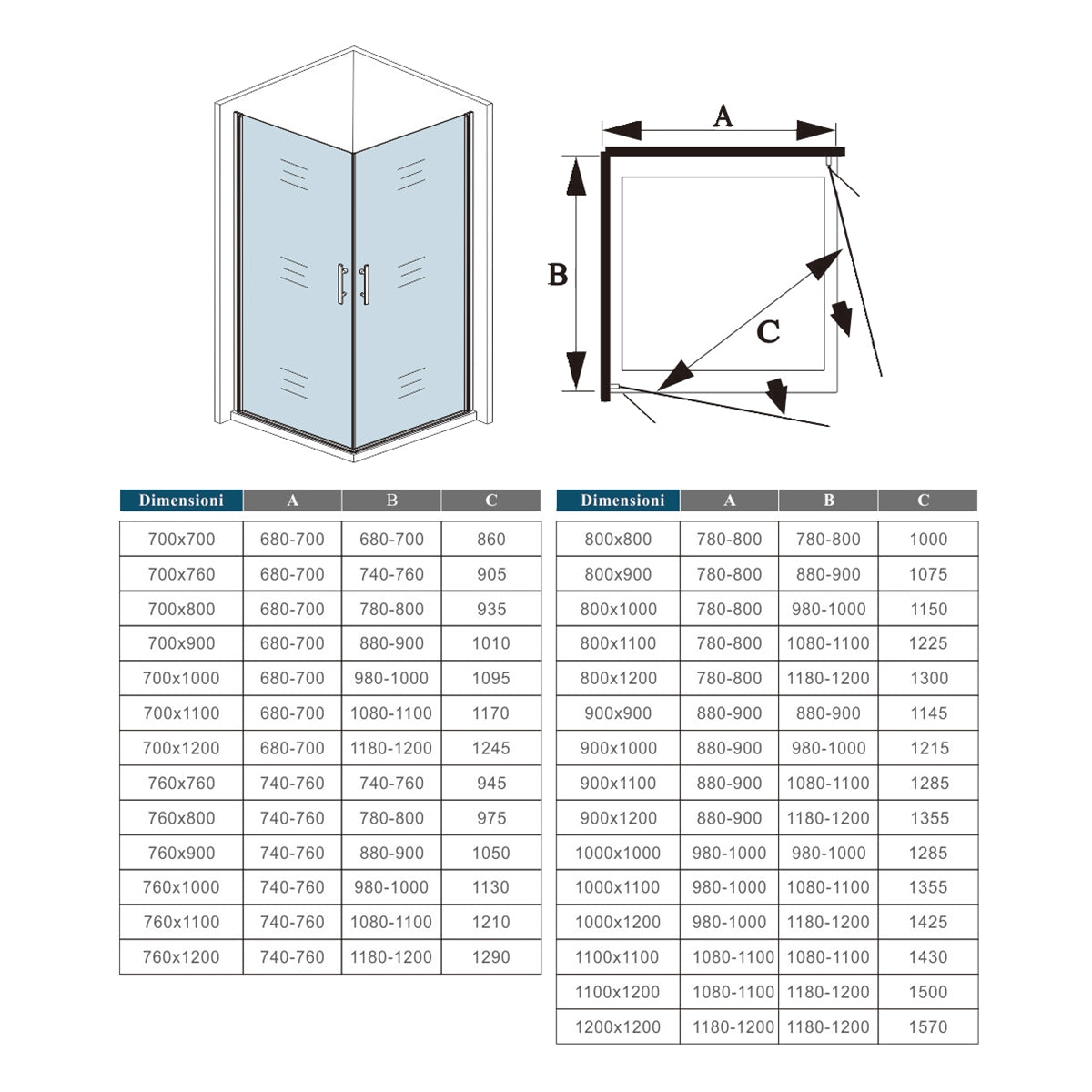 A

B

C

| Dimensioni | A | B | C |
|---|---|---|---|
| 700x700 | 680-700 | 680-700 | 860 |
| 700x760 | 680-700 | 740-760 | 905 |
| 700x800 | 680-700 | 780-800 | 935 |
| 700x900 | 680-700 | 880-900 | 1010 |
| 700x1000 | 680-700 | 980-1000 | 1095 |
| 700x1100 | 680-700 | 1080-1100 | 1170 |
| 700x1200 | 680-700 | 1180-1200 | 1245 |
| 760x760 | 740-760 | 740-760 | 945 |
| 760x800 | 740-760 | 780-800 | 975 |
| 760x900 | 740-760 | 880-900 | 1050 |
| 760x1000 | 740-760 | 980-1000 | 1130 |
| 760x1100 | 740-760 | 1080-1100 | 1210 |
| 760x1200 | 740-760 | 1180-1200 | 1290 |

| Dimensioni | A | B | C |
|---|---|---|---|
| 800x800 | 780-800 | 780-800 | 1000 |
| 800x900 | 780-800 | 880-900 | 1075 |
| 800x1000 | 780-800 | 980-1000 | 1150 |
| 800x1100 | 780-800 | 1080-1100 | 1225 |
| 800x1200 | 780-800 | 1180-1200 | 1300 |
| 900x900 | 880-900 | 880-900 | 1145 |
| 900x1000 | 880-900 | 980-1000 | 1215 |
| 900x1100 | 880-900 | 1080-1100 | 1285 |
| 900x1200 | 880-900 | 1180-1200 | 1355 |
| 1000x1000 | 980-1000 | 980-1000 | 1285 |
| 1000x1100 | 980-1000 | 1080-1100 | 1355 |
| 1000x1200 | 980-1000 | 1180-1200 | 1425 |
| 1100x1100 | 1080-1100 | 1080-1100 | 1430 |
| 1100x1200 | 1080-1100 | 1180-1200 | 1500 |
| 1200x1200 | 1180-1200 | 1180-1200 | 1570 |