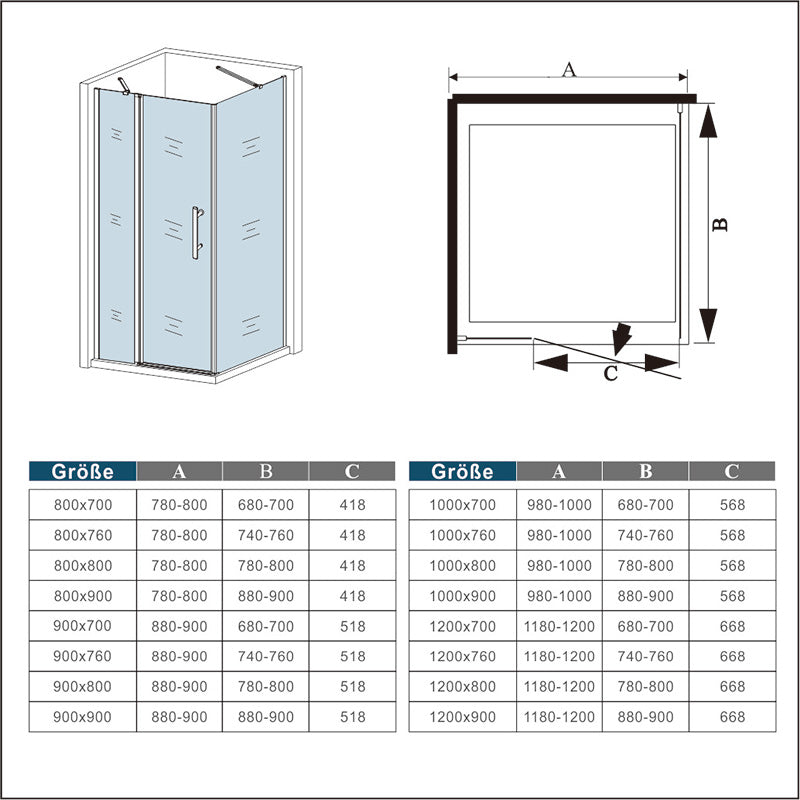 A

B

C

| Größe | A | B | C |
|---|---|---|---|
| 800x700 | 780-800 | 680-700 | 418 |
| 800x760 | 780-800 | 740-760 | 418 |
| 800x800 | 780-800 | 780-800 | 418 |
| 800x900 | 780-800 | 880-900 | 418 |
| 900x700 | 880-900 | 680-700 | 518 |
| 900x760 | 880-900 | 740-760 | 518 |
| 900x800 | 880-900 | 780-800 | 518 |
| 900x900 | 880-900 | 880-900 | 518 |

| Größe | A | B | C |
|---|---|---|---|
| 1000x700 | 980-1000 | 680-700 | 568 |
| 1000x760 | 980-1000 | 740-760 | 568 |
| 1000x800 | 980-1000 | 780-800 | 568 |
| 1000x900 | 980-1000 | 880-900 | 568 |
| 1200x700 | 1180-1200 | 680-700 | 668 |
| 1200x760 | 1180-1200 | 740-760 | 668 |
| 1200x800 | 1180-1200 | 780-800 | 668 |
| 1200x900 | 1180-1200 | 880-900 | 668 |