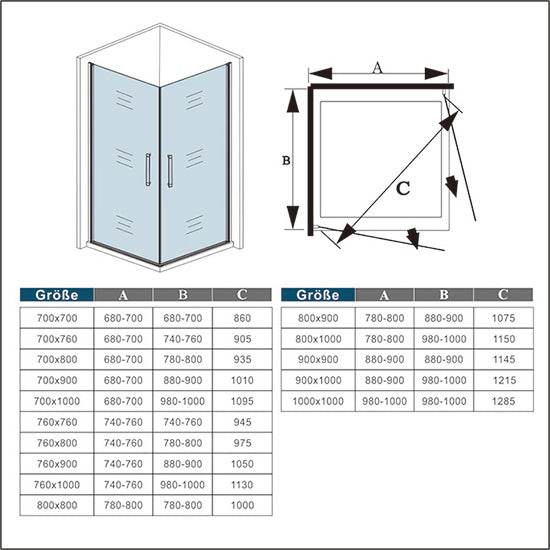 A

B

C

| Größe | A | B | C |
|---|---|---|---|
| 700x700 | 680-700 | 680-700 | 860 |
| 700x760 | 680-700 | 740-760 | 905 |
| 700x800 | 680-700 | 780-800 | 935 |
| 700x900 | 680-700 | 880-900 | 1010 |
| 700x1000 | 680-700 | 980-1000 | 1095 |
| 760x760 | 740-760 | 740-760 | 945 |
| 760x800 | 740-760 | 780-800 | 975 |
| 760x900 | 740-760 | 880-900 | 1050 |
| 760x1000 | 740-760 | 980-1000 | 1130 |
| 800x800 | 780-800 | 780-800 | 1000 |

| Größe | A | B | C |
|---|---|---|---|
| 800x900 | 780-800 | 880-900 | 1075 |
| 800x1000 | 780-800 | 980-1000 | 1150 |
| 900x900 | 880-900 | 880-900 | 1145 |
| 900x1000 | 880-900 | 980-1000 | 1215 |
| 1000x1000 | 980-1000 | 980-1000 | 1285 |