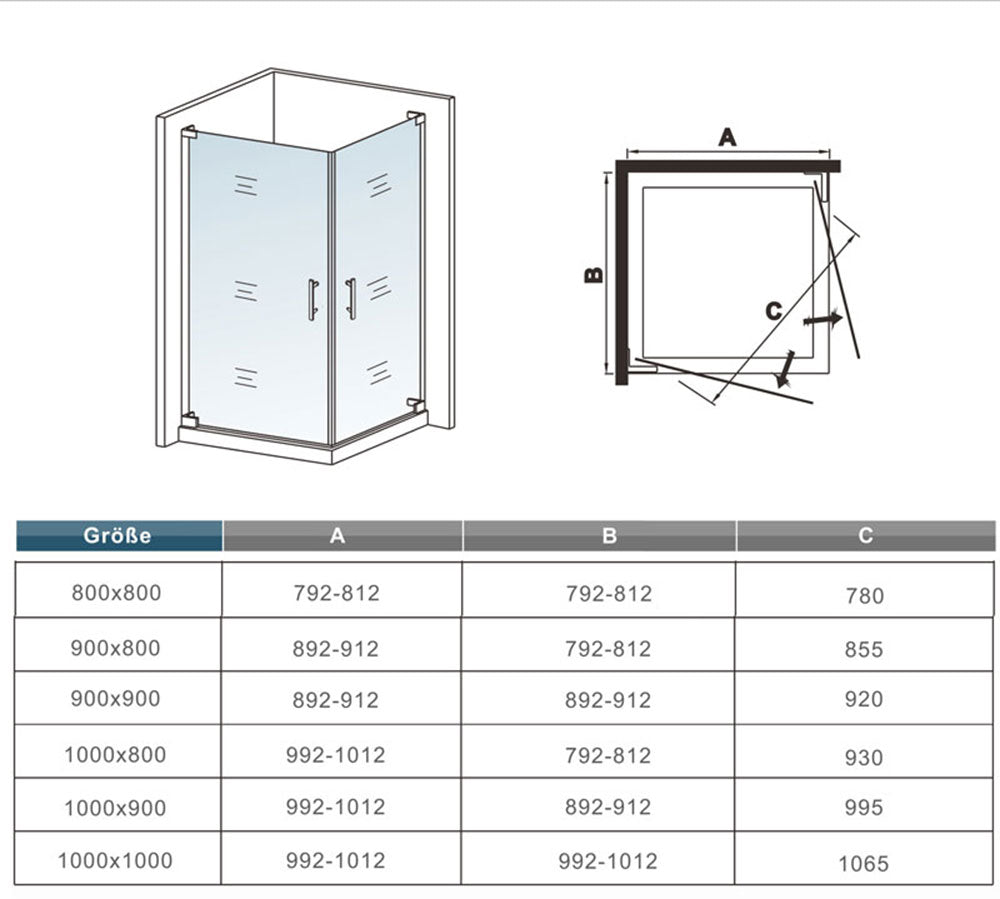 A

B

C

| Größe | A | B | C |
|---|---|---|---|
| 800x800 | 792-812 | 792-812 | 780 |
| 900x800 | 892-912 | 792-812 | 855 |
| 900x900 | 892-912 | 892-912 | 920 |
| 1000x800 | 992-1012 | 792-812 | 930 |
| 1000x900 | 992-1012 | 892-912 | 995 |
| 1000x1000 | 992-1012 | 992-1012 | 1065 |