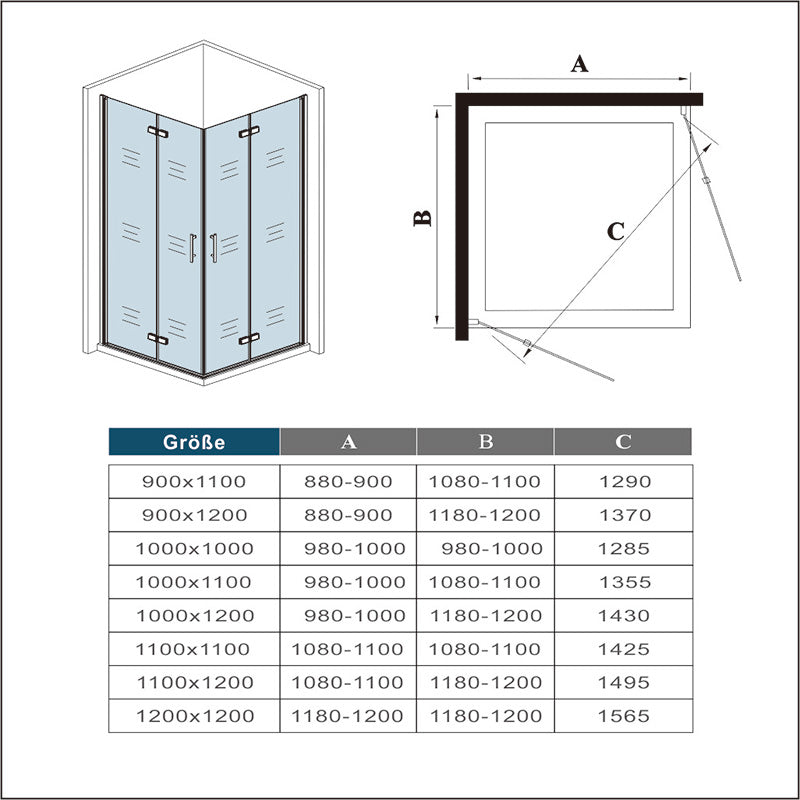 A

B

C

| Größe | A | B | C |
|---|---|---|---|
| 900x1100 | 880-900 | 1080-1100 | 1290 |
| 900x1200 | 880-900 | 1180-1200 | 1370 |
| 1000x1000 | 980-1000 | 980-1000 | 1285 |
| 1000x1100 | 980-1000 | 1080-1100 | 1355 |
| 1000x1200 | 980-1000 | 1180-1200 | 1430 |
| 1100x1100 | 1080-1100 | 1080-1100 | 1425 |
| 1100x1200 | 1080-1100 | 1180-1200 | 1495 |
| 1200x1200 | 1180-1200 | 1180-1200 | 1565 |