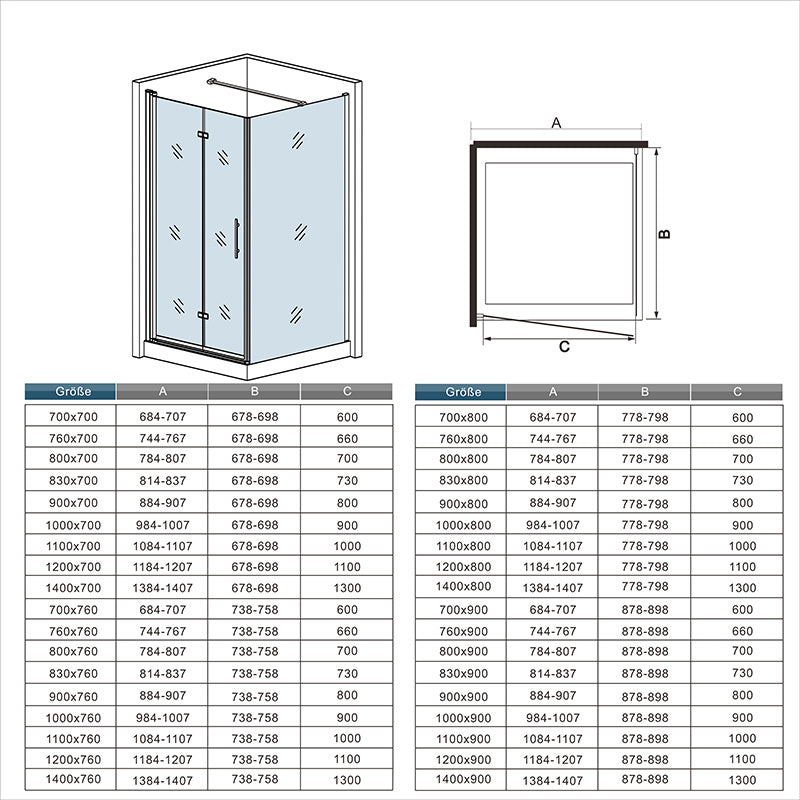 A

B

C

| Größe | A | B | C |
|---|---|---|---|
| 700x700 | 684-707 | 678-698 | 600 |
| 760x700 | 744-767 | 678-698 | 660 |
| 800x700 | 784-807 | 678-698 | 700 |
| 830x700 | 814-837 | 678-698 | 730 |
| 900x700 | 884-907 | 678-698 | 800 |
| 1000x700 | 984-1007 | 678-698 | 900 |
| 1100x700 | 1084-1107 | 678-698 | 1000 |
| 1200x700 | 1184-1207 | 678-698 | 1100 |
| 1400x700 | 1384-1407 | 678-698 | 1300 |
| 700x760 | 684-707 | 738-758 | 600 |
| 760x760 | 744-767 | 738-758 | 660 |
| 800x760 | 784-807 | 738-758 | 700 |
| 830x760 | 814-837 | 738-758 | 730 |
| 900x760 | 884-907 | 738-758 | 800 |
| 1000x760 | 984-1007 | 738-758 | 900 |
| 1100x760 | 1084-1107 | 738-758 | 1000 |
| 1200x760 | 1184-1207 | 738-758 | 1100 |
| 1400x760 | 1384-1407 | 738-758 | 1300 |

| Größe | A | B | C |
|---|---|---|---|
| 700x800 | 684-707 | 778-798 | 600 |
| 760x800 | 744-767 | 778-798 | 660 |
| 800x800 | 784-807 | 778-798 | 700 |
| 830x800 | 814-837 | 778-798 | 730 |
| 900x800 | 884-907 | 778-798 | 800 |
| 1000x800 | 984-1007 | 778-798 | 900 |
| 1100x800 | 1084-1107 | 778-798 | 1000 |
| 1200x800 | 1184-1207 | 778-798 | 1100 |
| 1400x800 | 1384-1407 | 778-798 | 1300 |
| 700x900 | 684-707 | 878-898 | 600 |
| 760x900 | 744-767 | 878-898 | 660 |
| 800x900 | 784-807 | 878-898 | 700 |
| 830x900 | 814-837 | 878-898 | 730 |
| 900x900 | 884-907 | 878-898 | 800 |
| 1000x900 | 984-1007 | 878-898 | 900 |
| 1100x900 | 1084-1107 | 878-898 | 1000 |
| 1200x900 | 1184-1207 | 878-898 | 1100 |
| 1400x900 | 1384-1407 | 878-898 | 1300 |