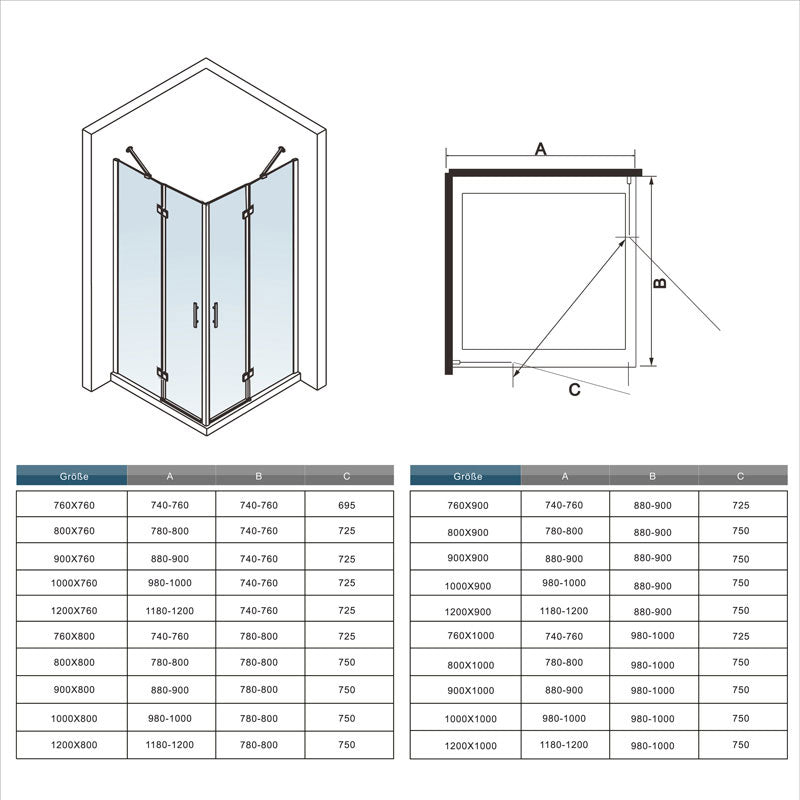 A

B

C

| Größe | A | B | C |
|---|---|---|---|
| 760X760 | 740-760 | 740-760 | 695 |
| 800X760 | 780-800 | 740-760 | 725 |
| 900X760 | 880-900 | 740-760 | 725 |
| 1000X760 | 980-1000 | 740-760 | 725 |
| 1200X760 | 1180-1200 | 740-760 | 725 |
| 760X800 | 740-760 | 780-800 | 725 |
| 800X800 | 780-800 | 780-800 | 750 |
| 900X800 | 880-900 | 780-800 | 750 |
| 1000X800 | 980-1000 | 780-800 | 750 |
| 1200X800 | 1180-1200 | 780-800 | 750 |

| Größe | A | B | C |
|---|---|---|---|
| 760X900 | 740-760 | 880-900 | 725 |
| 800X900 | 780-800 | 880-900 | 750 |
| 900X900 | 880-900 | 880-900 | 750 |
| 1000X900 | 980-1000 | 880-900 | 750 |
| 1200X900 | 1180-1200 | 880-900 | 750 |
| 760X1000 | 740-760 | 980-1000 | 725 |
| 800X1000 | 780-800 | 980-1000 | 750 |
| 900X1000 | 880-900 | 980-1000 | 750 |
| 1000X1000 | 980-1000 | 980-1000 | 750 |
| 1200X1000 | 1180-1200 | 980-1000 | 750 |