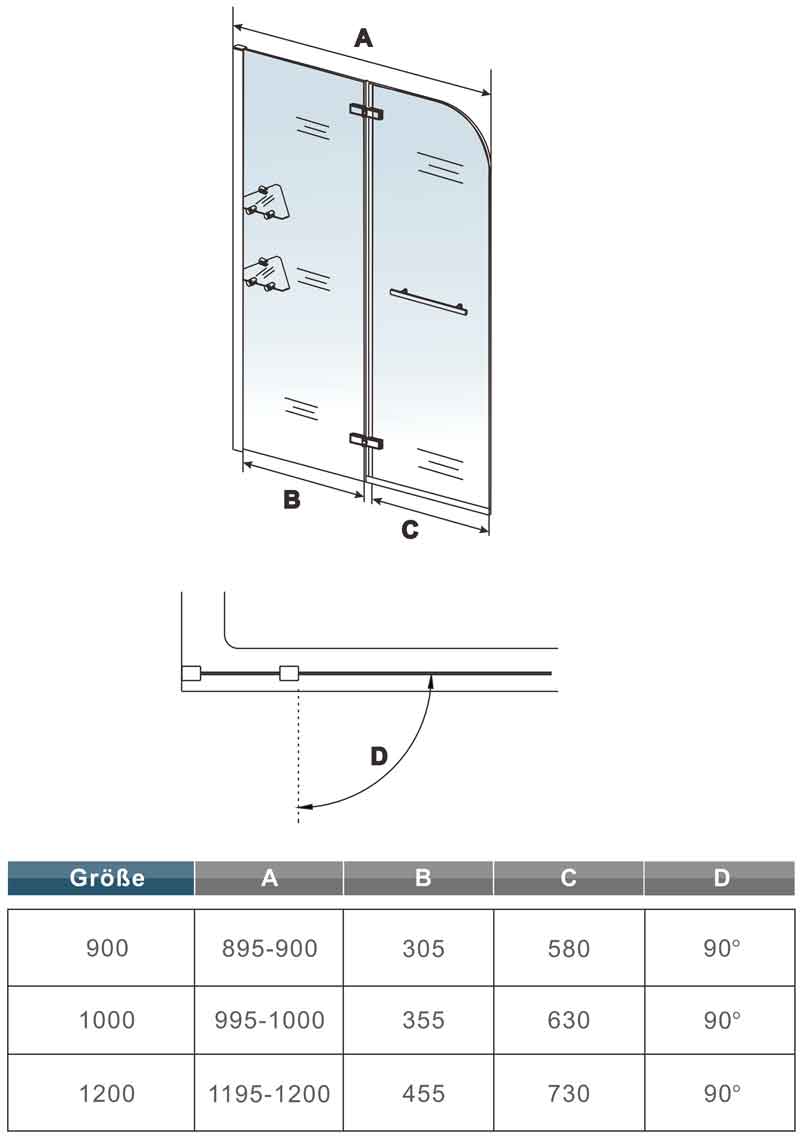 A

B

C

D

| Größe | A | B | C | D |
|---|---|---|---|---|
| 900 | 895-900 | 305 | 580 | 90° |
| 1000 | 995-1000 | 355 | 630 | 90° |
| 1200 | 1195-1200 | 455 | 730 | 90° |