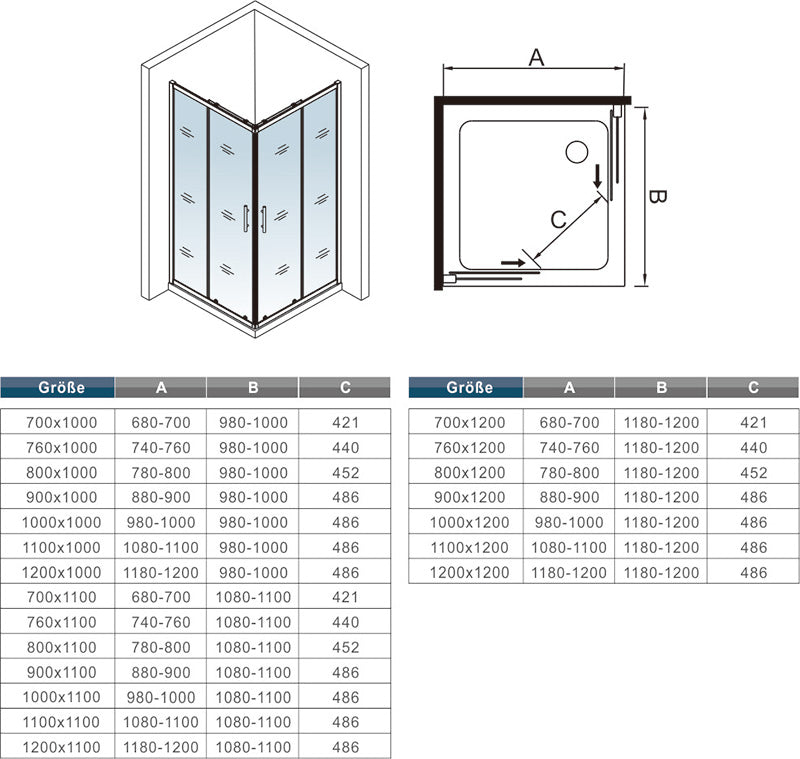 A

B

C

| Größe | A | B | C |
|---|---|---|---|
| 700x1000 | 680-700 | 980-1000 | 421 |
| 760x1000 | 740-760 | 980-1000 | 440 |
| 800x1000 | 780-800 | 980-1000 | 452 |
| 900x1000 | 880-900 | 980-1000 | 486 |
| 1000x1000 | 980-1000 | 980-1000 | 486 |
| 1100x1000 | 1080-1100 | 980-1000 | 486 |
| 1200x1000 | 1180-1200 | 980-1000 | 486 |
| 700x1100 | 680-700 | 1080-1100 | 421 |
| 760x1100 | 740-760 | 1080-1100 | 440 |
| 800x1100 | 780-800 | 1080-1100 | 452 |
| 900x1100 | 880-900 | 1080-1100 | 486 |
| 1000x1100 | 980-1000 | 1080-1100 | 486 |
| 1100x1100 | 1080-1100 | 1080-1100 | 486 |
| 1200x1100 | 1180-1200 | 1080-1100 | 486 |

| Größe | A | B | C |
|---|---|---|---|
| 700x1200 | 680-700 | 1180-1200 | 421 |
| 760x1200 | 740-760 | 1180-1200 | 440 |
| 800x1200 | 780-800 | 1180-1200 | 452 |
| 900x1200 | 880-900 | 1180-1200 | 486 |
| 1000x1200 | 980-1000 | 1180-1200 | 486 |
| 1100x1200 | 1080-1100 | 1180-1200 | 486 |
| 1200x1200 | 1180-1200 | 1180-1200 | 486 |