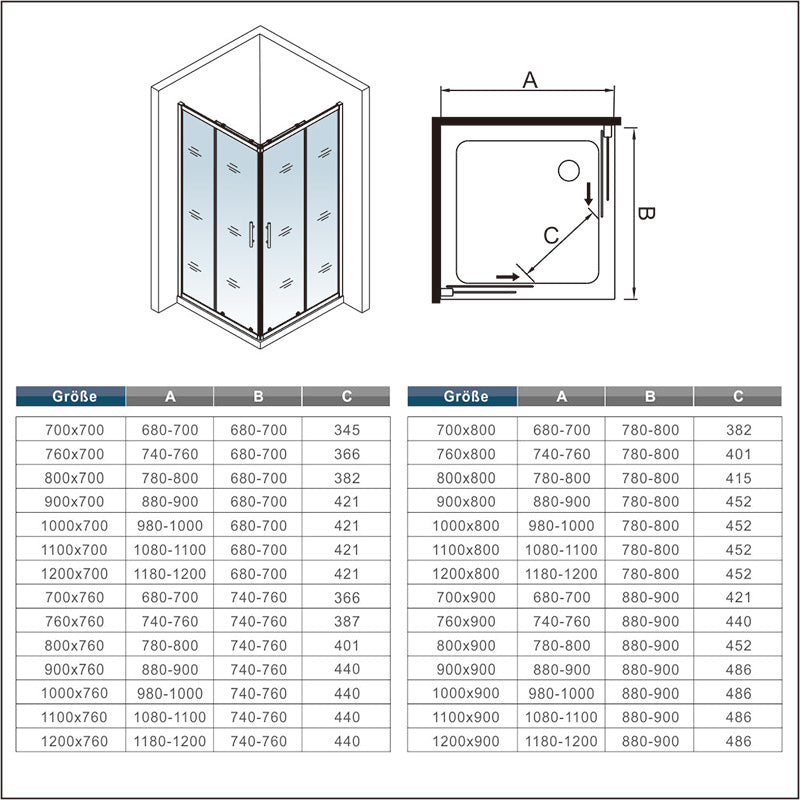 A

B

C

| Größe | A | B | C |
|---|---|---|---|
| 700x700 | 680-700 | 680-700 | 345 |
| 760x700 | 740-760 | 680-700 | 366 |
| 800x700 | 780-800 | 680-700 | 382 |
| 900x700 | 880-900 | 680-700 | 421 |
| 1000x700 | 980-1000 | 680-700 | 421 |
| 1100x700 | 1080-1100 | 680-700 | 421 |
| 1200x700 | 1180-1200 | 680-700 | 421 |
| 700x760 | 680-700 | 740-760 | 366 |
| 760x760 | 740-760 | 740-760 | 387 |
| 800x760 | 780-800 | 740-760 | 401 |
| 900x760 | 880-900 | 740-760 | 440 |
| 1000x760 | 980-1000 | 740-760 | 440 |
| 1100x760 | 1080-1100 | 740-760 | 440 |
| 1200x760 | 1180-1200 | 740-760 | 440 |

| Größe | A | B | C |
|---|---|---|---|
| 700x800 | 680-700 | 780-800 | 382 |
| 760x800 | 740-760 | 780-800 | 401 |
| 800x800 | 780-800 | 780-800 | 415 |
| 900x800 | 880-900 | 780-800 | 452 |
| 1000x800 | 980-1000 | 780-800 | 452 |
| 1100x800 | 1080-1100 | 780-800 | 452 |
| 1200x800 | 1180-1200 | 780-800 | 452 |
| 700x900 | 680-700 | 880-900 | 421 |
| 760x900 | 740-760 | 880-900 | 440 |
| 800x900 | 780-800 | 880-900 | 452 |
| 900x900 | 880-900 | 880-900 | 486 |
| 1000x900 | 980-1000 | 880-900 | 486 |
| 1100x900 | 1080-1100 | 880-900 | 486 |
| 1200x900 | 1180-1200 | 880-900 | 486 |