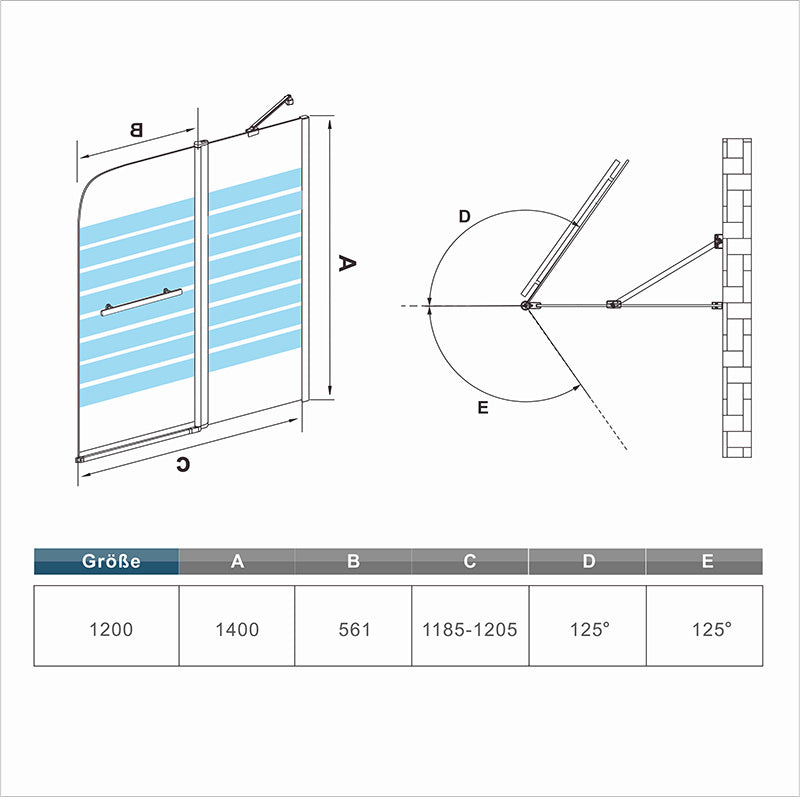 B

A

C

D

E

| Größe | A | B | C | D | E |
|---|---|---|---|---|---|
| 1200 | 1400 | 561 | 1185-1205 | 125° | 125° |