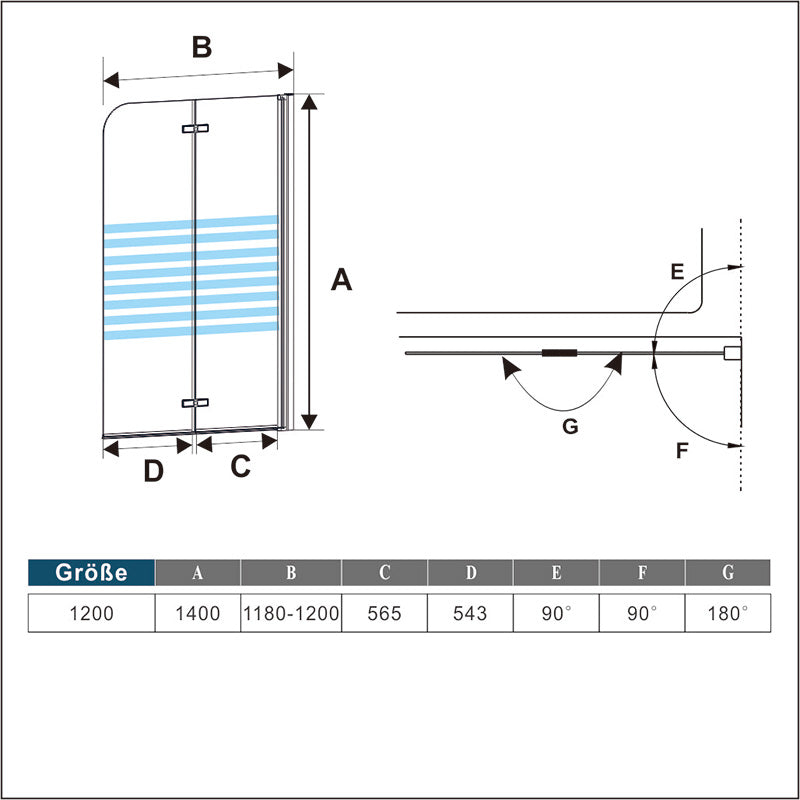 B

A

D

C

E

G

F

| Größe | A | B | C | D | E | F | G |
|---|---|---|---|---|---|---|---|
| 1200 | 1400 | 1180-1200 | 565 | 543 | 90° | 90° | 180° |