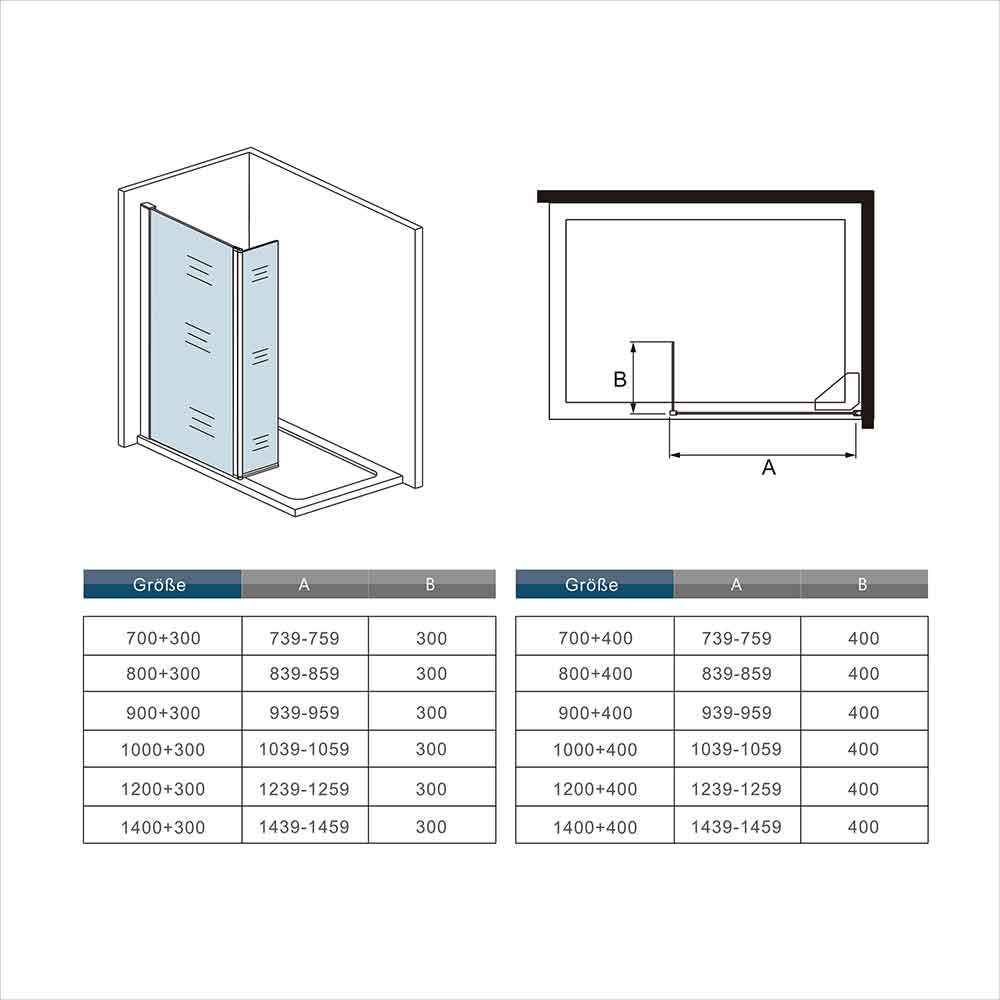 B

A

| Größe | A | B |
|---|---|---|
| 700+300 | 739-759 | 300 |
| 800+300 | 839-859 | 300 |
| 900+300 | 939-959 | 300 |
| 1000+300 | 1039-1059 | 300 |
| 1200+300 | 1239-1259 | 300 |
| 1400+300 | 1439-1459 | 300 |

| Größe | A | B |
|---|---|---|
| 700+400 | 739-759 | 400 |
| 800+400 | 839-859 | 400 |
| 900+400 | 939-959 | 400 |
| 1000+400 | 1039-1059 | 400 |
| 1200+400 | 1239-1259 | 400 |
| 1400+400 | 1439-1459 | 400 |