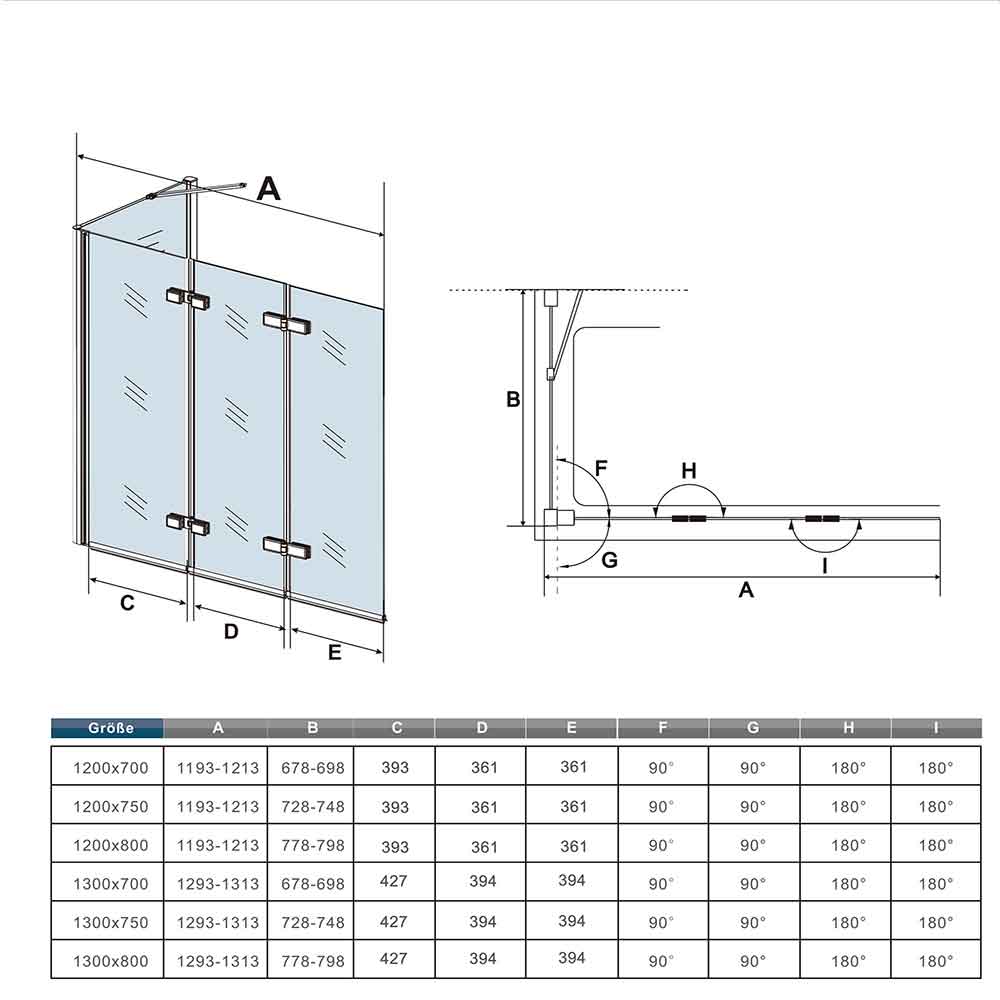 A

C

D

E

B

F

H

G

I

A

| Größe | A | B | C | D | E | F | G | H | I |
|---|---|---|---|---|---|---|---|---|---|
| 1200x700 | 1193-1213 | 678-698 | 393 | 361 | 361 | 90° | 90° | 180° | 180° |
| 1200x750 | 1193-1213 | 728-748 | 393 | 361 | 361 | 90° | 90° | 180° | 180° |
| 1200x800 | 1193-1213 | 778-798 | 393 | 361 | 361 | 90° | 90° | 180° | 180° |
| 1300x700 | 1293-1313 | 678-698 | 427 | 394 | 394 | 90° | 90° | 180° | 180° |
| 1300x750 | 1293-1313 | 728-748 | 427 | 394 | 394 | 90° | 90° | 180° | 180° |
| 1300x800 | 1293-1313 | 778-798 | 427 | 394 | 394 | 90° | 90° | 180° | 180° |