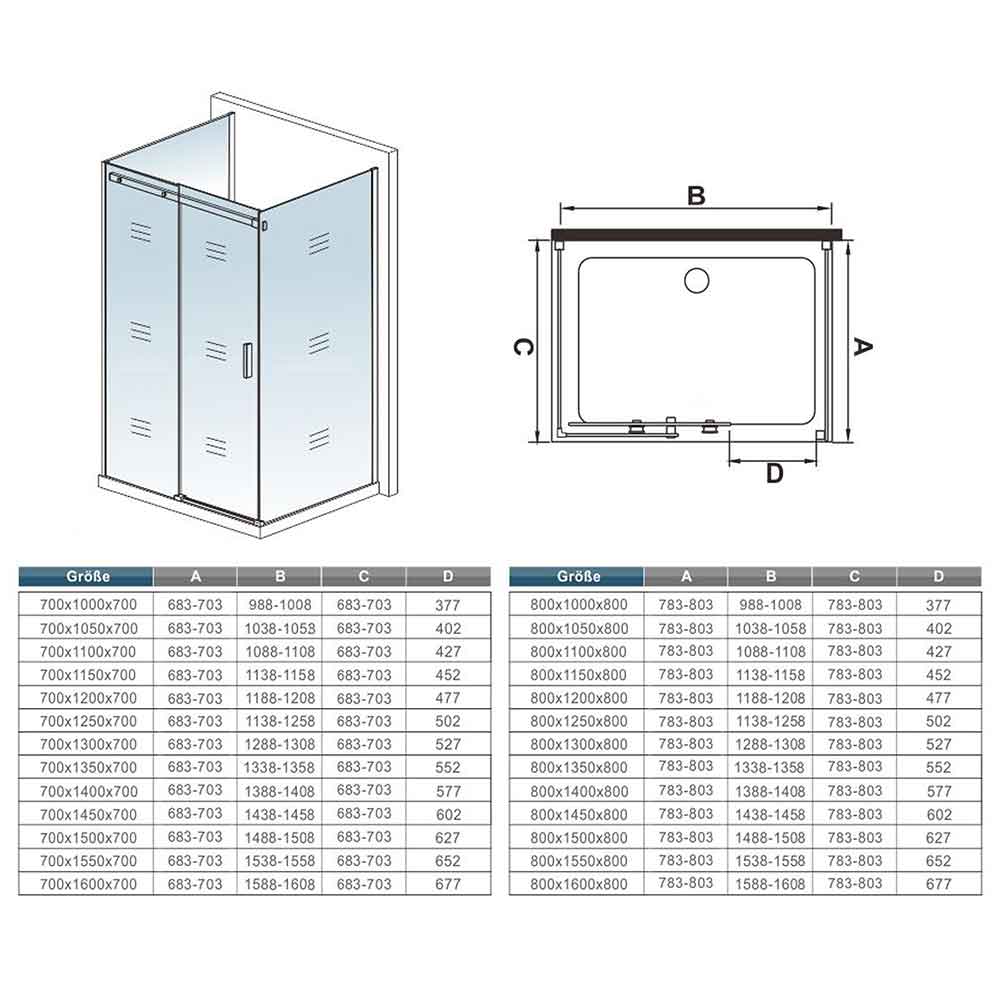 B

C

A

D

| Größe | A | B | C | D |
|---|---|---|---|---|
| 700x1000x700 | 683-703 | 988-1008 | 683-703 | 377 |
| 700x1050x700 | 683-703 | 1038-1058 | 683-703 | 402 |
| 700x1100x700 | 683-703 | 1088-1108 | 683-703 | 427 |
| 700x1150x700 | 683-703 | 1138-1158 | 683-703 | 452 |
| 700x1200x700 | 683-703 | 1188-1208 | 683-703 | 477 |
| 700x1250x700 | 683-703 | 1138-1258 | 683-703 | 502 |
| 700x1300x700 | 683-703 | 1288-1308 | 683-703 | 527 |
| 700x1350x700 | 683-703 | 1338-1358 | 683-703 | 552 |
| 700x1400x700 | 683-703 | 1388-1408 | 683-703 | 577 |
| 700x1450x700 | 683-703 | 1438-1458 | 683-703 | 602 |
| 700x1500x700 | 683-703 | 1488-1508 | 683-703 | 627 |
| 700x1550x700 | 683-703 | 1538-1558 | 683-703 | 652 |
| 700x1600x700 | 683-703 | 1588-1608 | 683-703 | 677 |

| Größe | A | B | C | D |
|---|---|---|---|---|
| 800x1000x800 | 783-803 | 988-1008 | 783-803 | 377 |
| 800x1050x800 | 783-803 | 1038-1058 | 783-803 | 402 |
| 800x1100x800 | 783-803 | 1088-1108 | 783-803 | 427 |
| 800x1150x800 | 783-803 | 1138-1158 | 783-803 | 452 |
| 800x1200x800 | 783-803 | 1188-1208 | 783-803 | 477 |
| 800x1250x800 | 783-803 | 1138-1258 | 783-803 | 502 |
| 800x1300x800 | 783-803 | 1288-1308 | 783-803 | 527 |
| 800x1350x800 | 783-803 | 1338-1358 | 783-803 | 552 |
| 800x1400x800 | 783-803 | 1388-1408 | 783-803 | 577 |
| 800x1450x800 | 783-803 | 1438-1458 | 783-803 | 602 |
| 800x1500x800 | 783-803 | 1488-1508 | 783-803 | 627 |
| 800x1550x800 | 783-803 | 1538-1558 | 783-803 | 652 |
| 800x1600x800 | 783-803 | 1588-1608 | 783-803 | 677 |