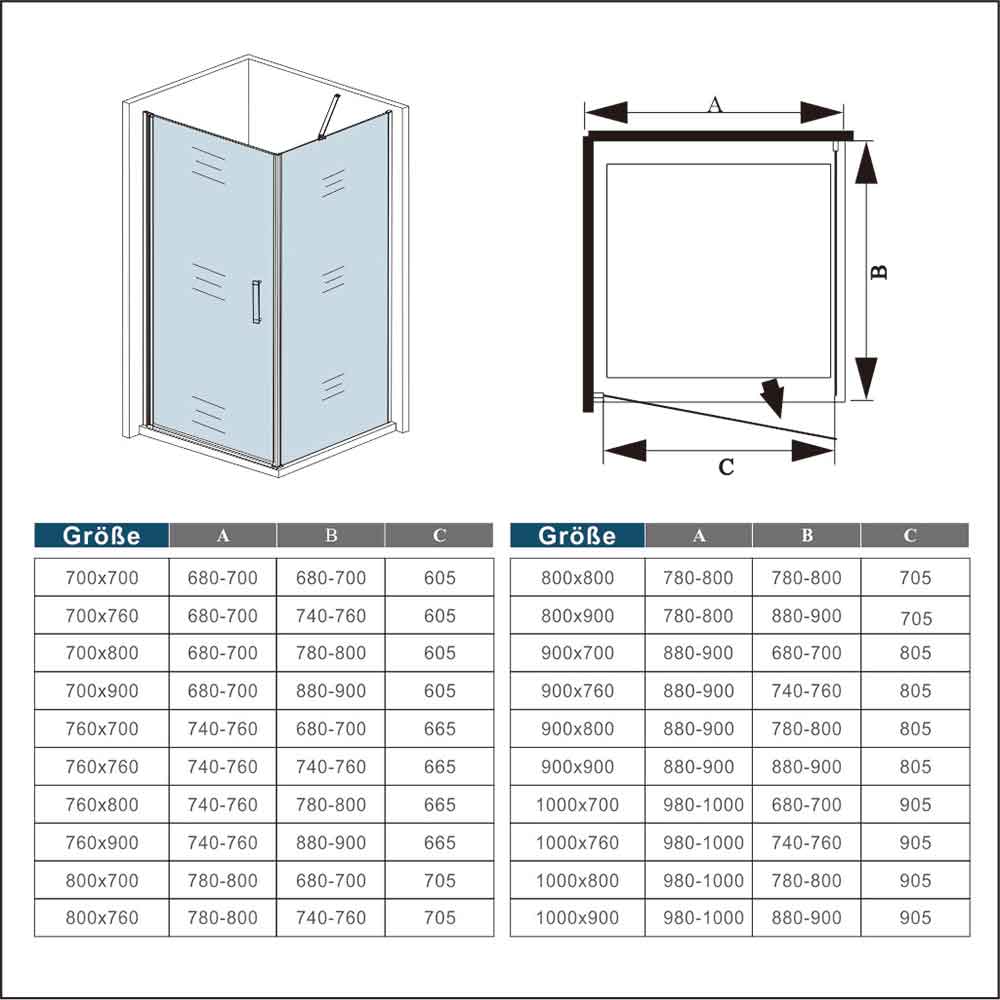 A

B

C

| Größe | A | B | C |
|---|---|---|---|
| 700x700 | 680-700 | 680-700 | 605 |
| 700x760 | 680-700 | 740-760 | 605 |
| 700x800 | 680-700 | 780-800 | 605 |
| 700x900 | 680-700 | 880-900 | 605 |
| 760x700 | 740-760 | 680-700 | 665 |
| 760x760 | 740-760 | 740-760 | 665 |
| 760x800 | 740-760 | 780-800 | 665 |
| 760x900 | 740-760 | 880-900 | 665 |
| 800x700 | 780-800 | 680-700 | 705 |
| 800x760 | 780-800 | 740-760 | 705 |

| Größe | A | B | C |
|---|---|---|---|
| 800x800 | 780-800 | 780-800 | 705 |
| 800x900 | 780-800 | 880-900 | 705 |
| 900x700 | 880-900 | 680-700 | 805 |
| 900x760 | 880-900 | 740-760 | 805 |
| 900x800 | 880-900 | 780-800 | 805 |
| 900x900 | 880-900 | 880-900 | 805 |
| 1000x700 | 980-1000 | 680-700 | 905 |
| 1000x760 | 980-1000 | 740-760 | 905 |
| 1000x800 | 980-1000 | 780-800 | 905 |
| 1000x900 | 980-1000 | 880-900 | 905 |