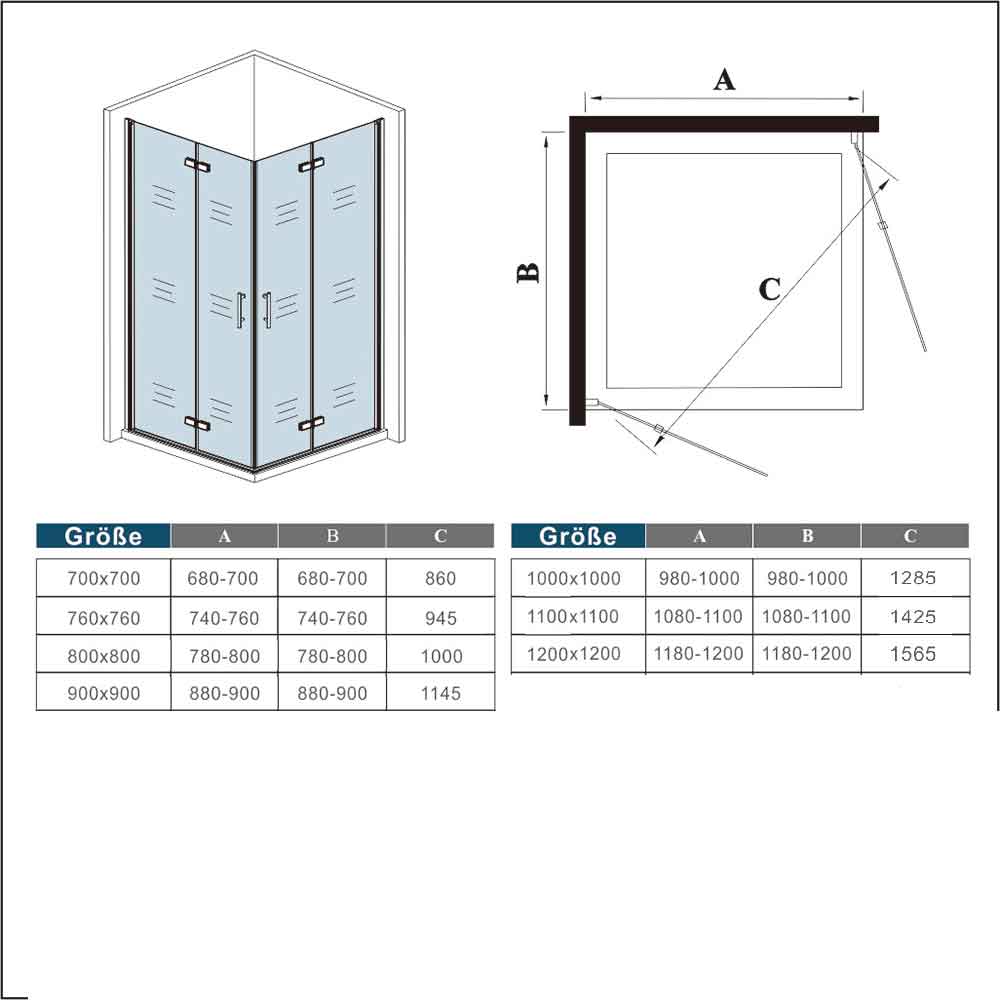 A

B

C

| Größe | A | B | C |
|---|---|---|---|
| 700x700 | 680-700 | 680-700 | 860 |
| 760x760 | 740-760 | 740-760 | 945 |
| 800x800 | 780-800 | 780-800 | 1000 |
| 900x900 | 880-900 | 880-900 | 1145 |

| Größe | A | B | C |
|---|---|---|---|
| 1000x1000 | 980-1000 | 980-1000 | 1285 |
| 1100x1100 | 1080-1100 | 1080-1100 | 1425 |
| 1200x1200 | 1180-1200 | 1180-1200 | 1565 |