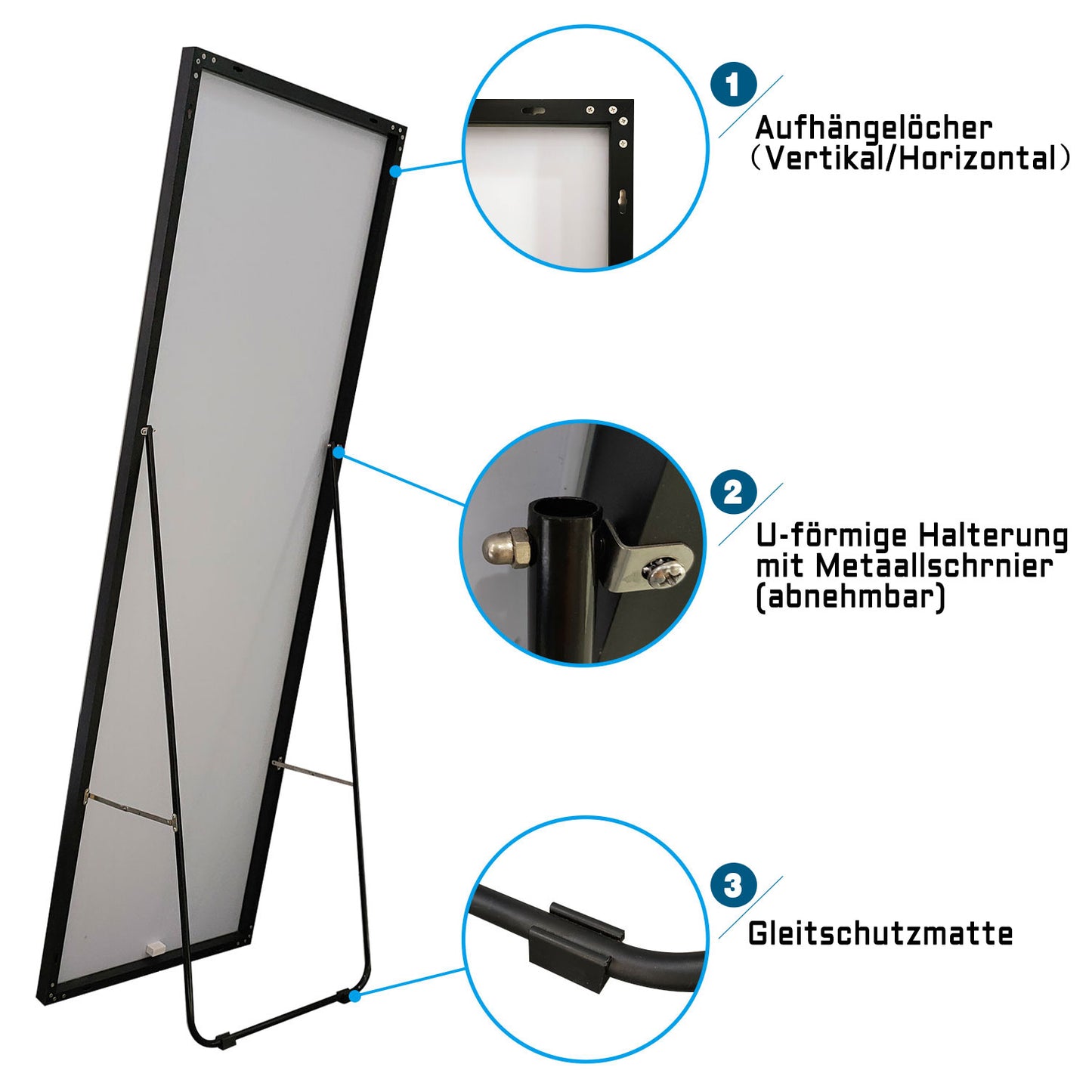 1

Aufhängelöcher (Vertikal/Horizontal)

2

U-förmige Halterung mit Metaallschrnier (abnehmbar)

3

Gleitschutzmatte