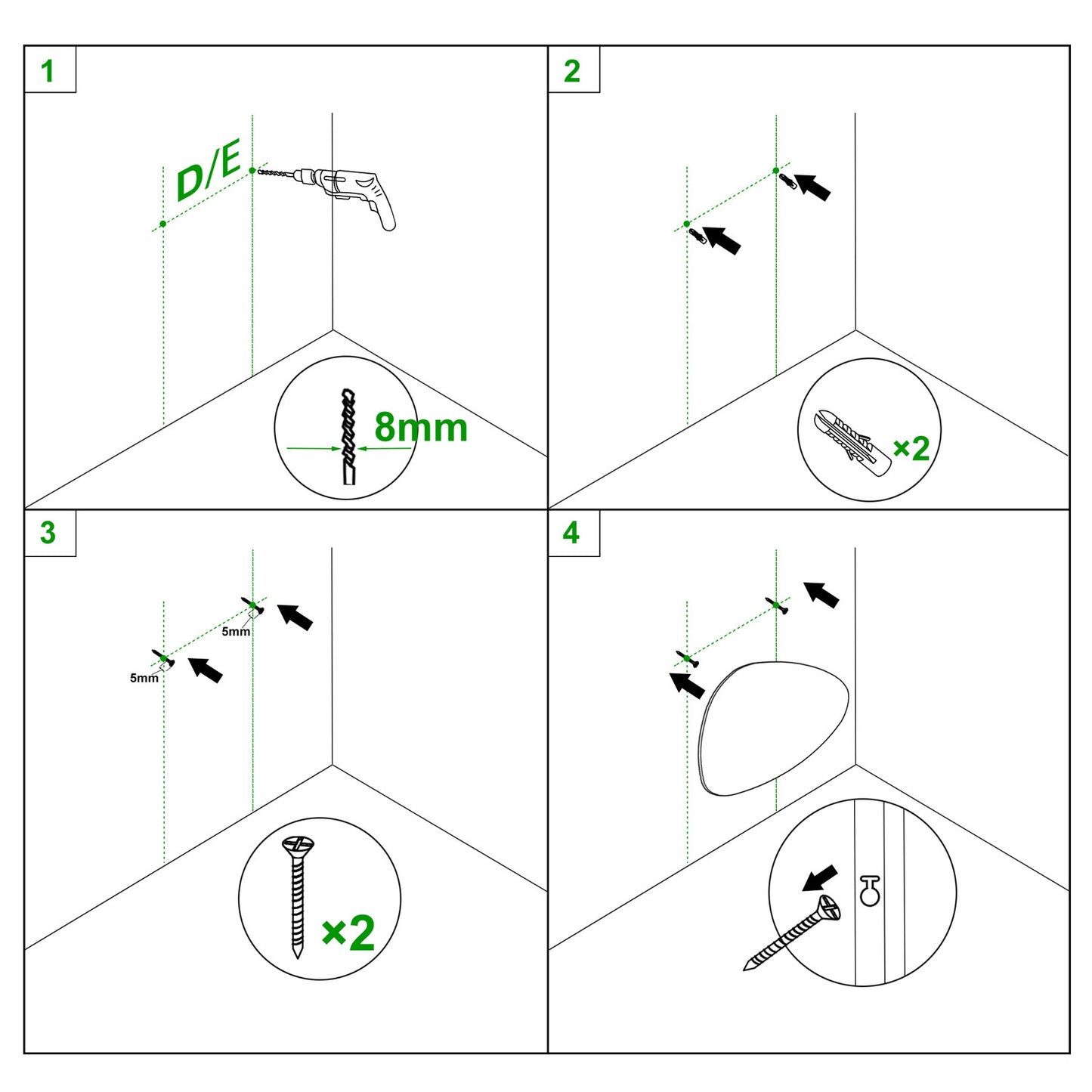 1

D/E

8mm

2

×2

3

5mm

5mm

×2

4