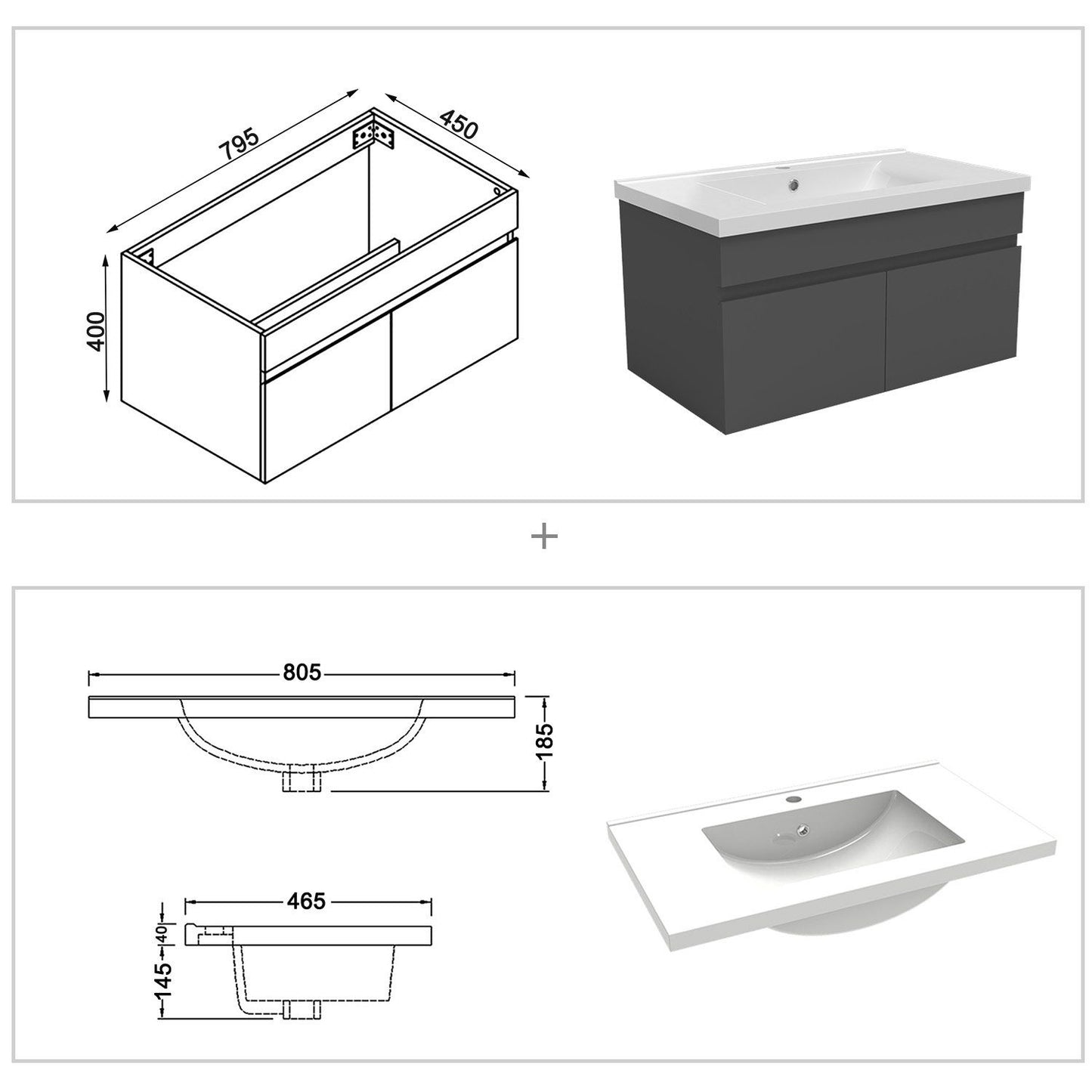 795
450
400

+

805
185

465
40
145